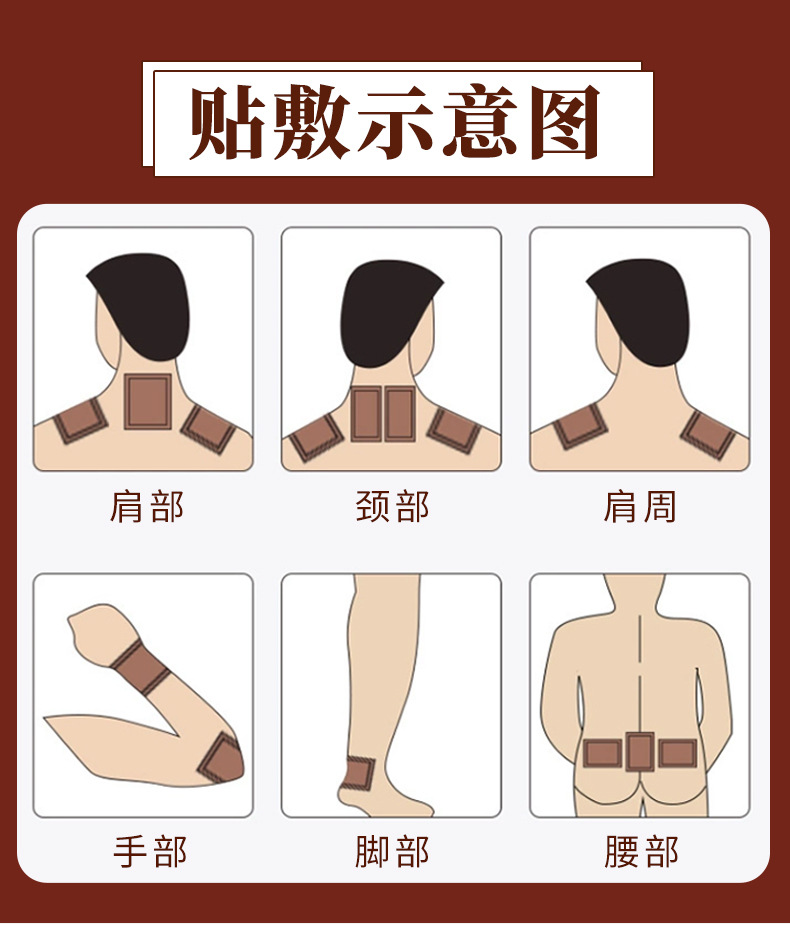 贴敷示意图

肩部

颈部

肩周

手部

脚部

腰部