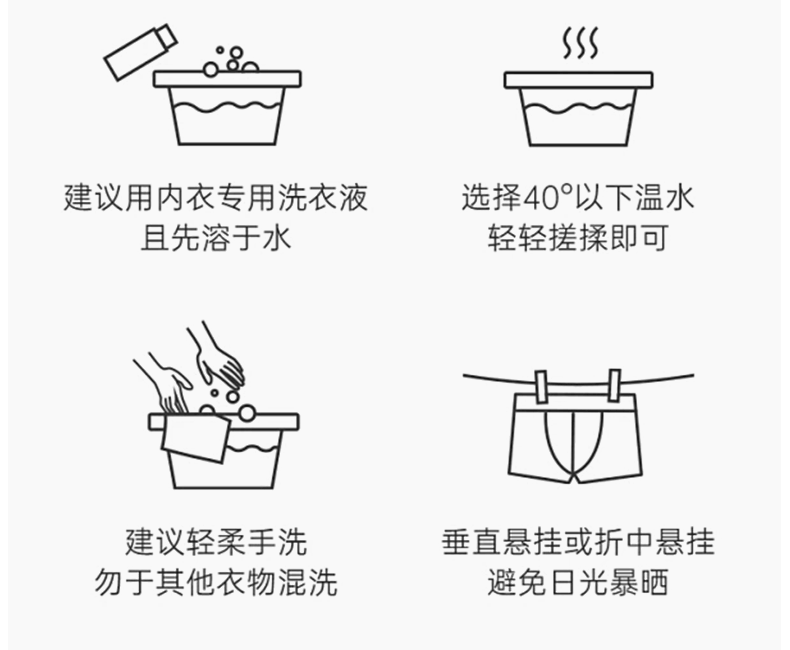 建议用内衣专用洗衣液
且先溶于水

选择40°以下温水
轻轻搓揉即可

建议轻柔手洗
勿于其他衣物混洗

垂直悬挂或折中悬挂
避免日光暴晒