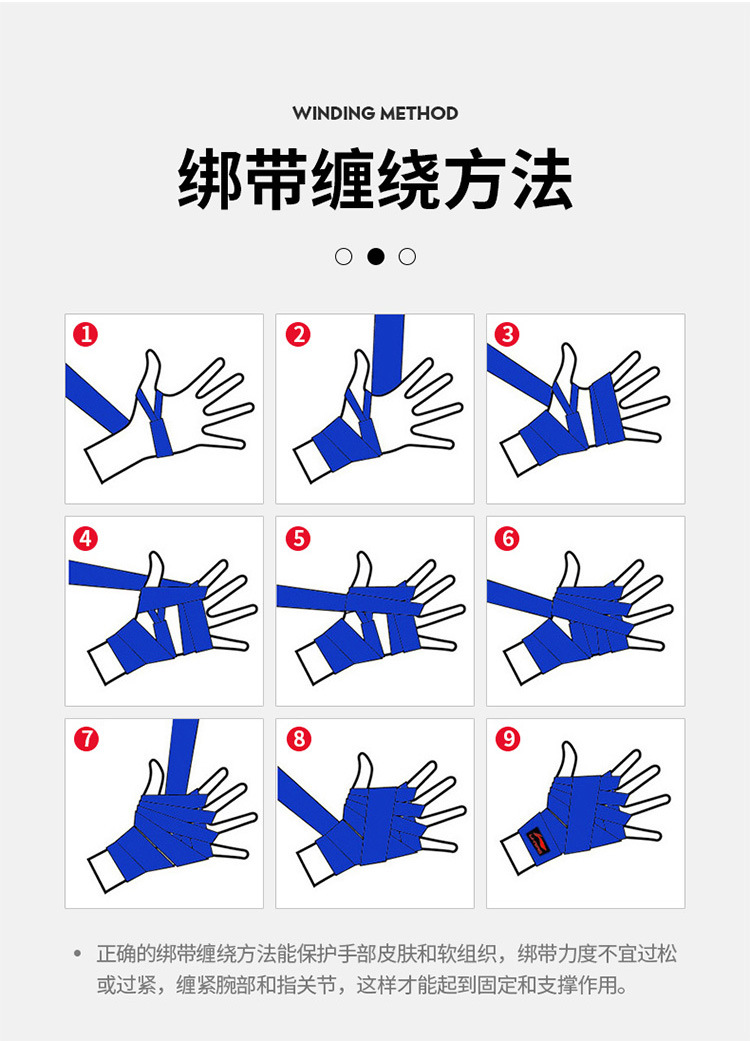 WINDING METHOD

绑带缠绕方法

1

2

3

4

5

6

7

8

9

• 正确的绑带缠绕方法能保护手部皮肤和软组织，绑带力度不宜过松或过紧，缠紧腕部和指关节，这样才能起到固定和支撑作用。