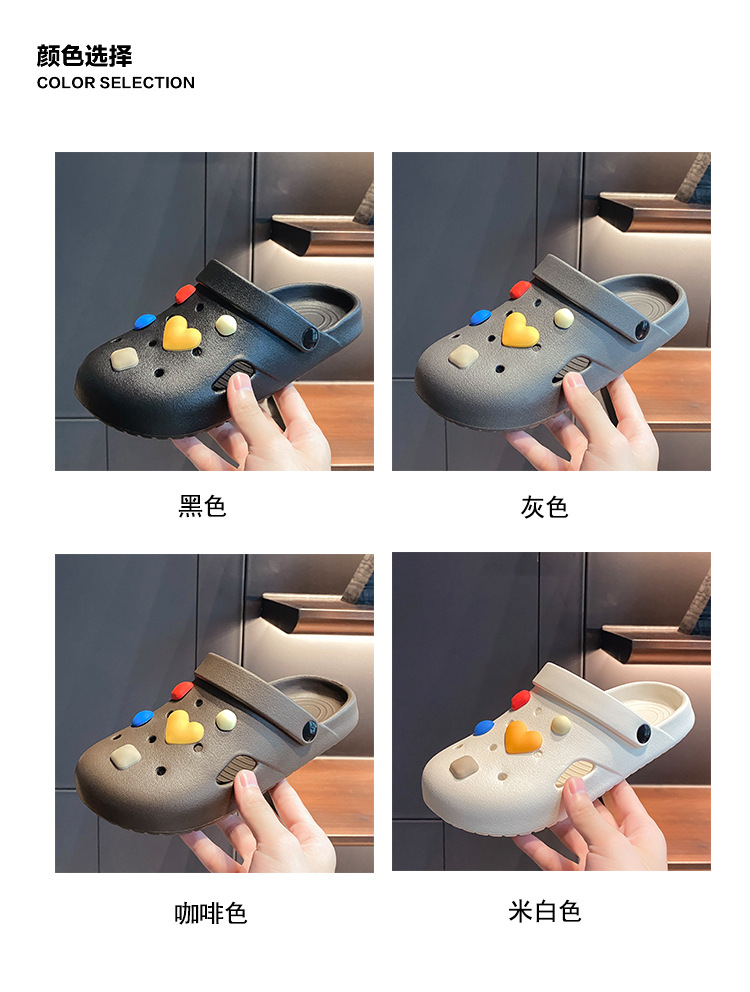 颜色选择
COLOR SELECTION

黑色

灰色

咖啡色

米白色