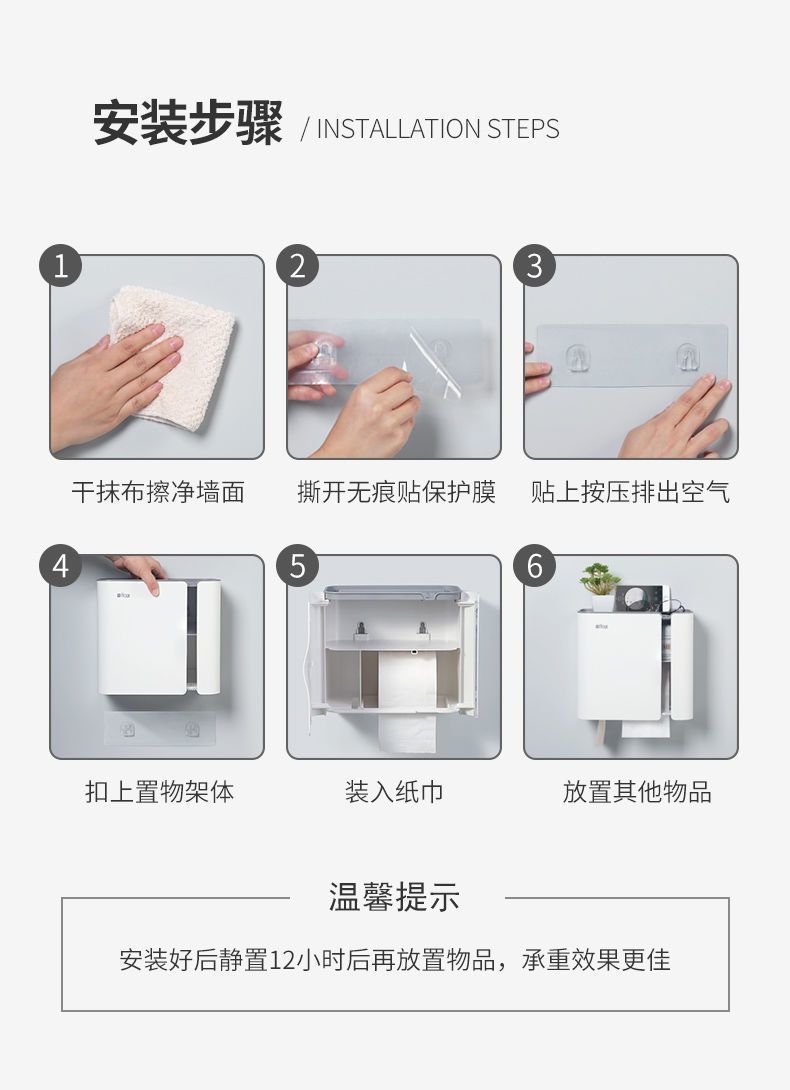 安装步骤 / INSTALLATION STEPS

1
干抹布擦净墙面

2
撕开无痕贴保护膜

3
贴上按压排出空气

4
扣上置物架体

5
装入纸巾

6
放置其他物品

温馨提示

安装好后静置12小时后再放置物品，承重效果更佳