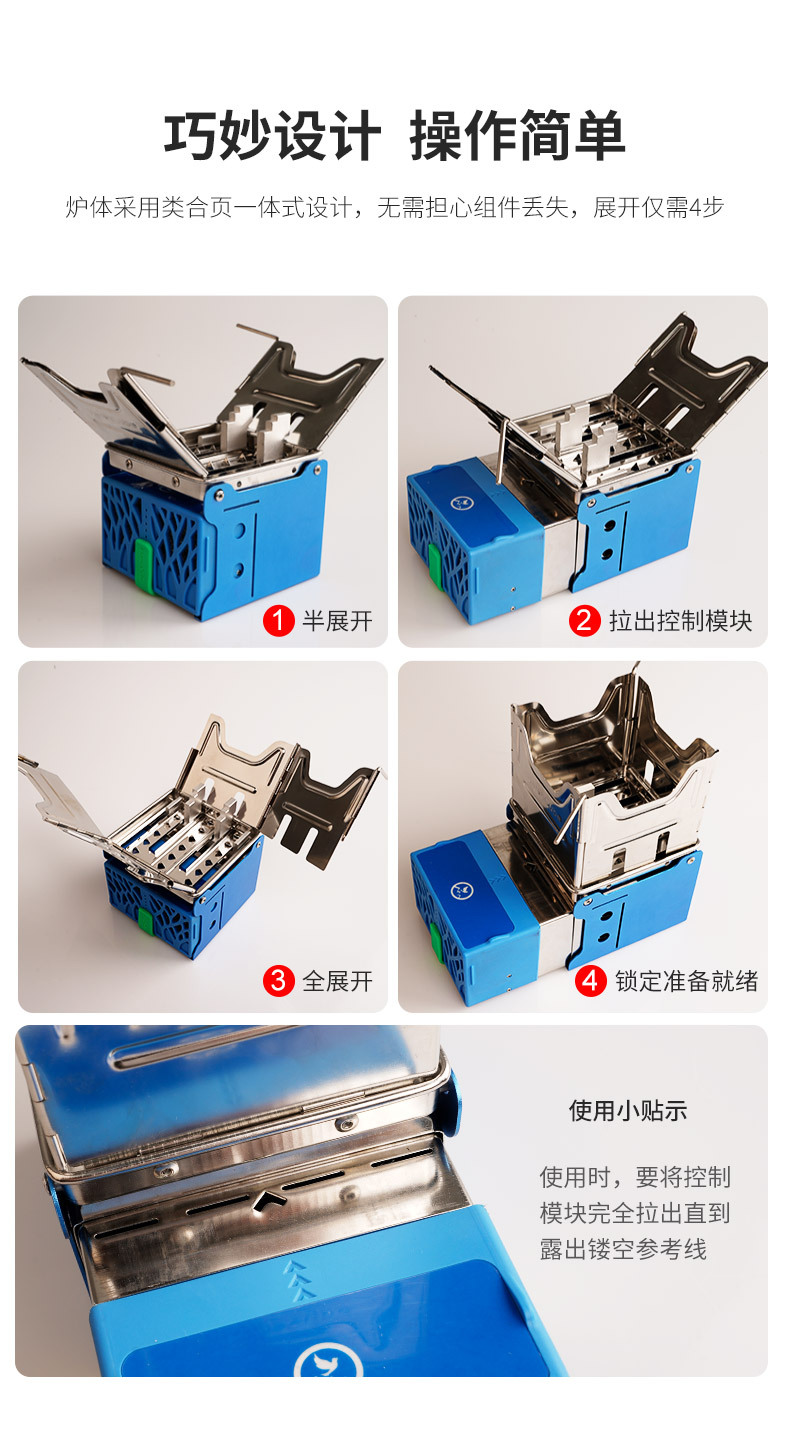 巧妙设计 操作简单

炉体采用类合页一体式设计，无需担心组件丢失，展开仅需4步

1 半展开

2 拉出控制模块

3 全展开

4 锁定准备就绪

使用小贴示

使用时，要将控制模块完全拉出直到露出镂空参考线