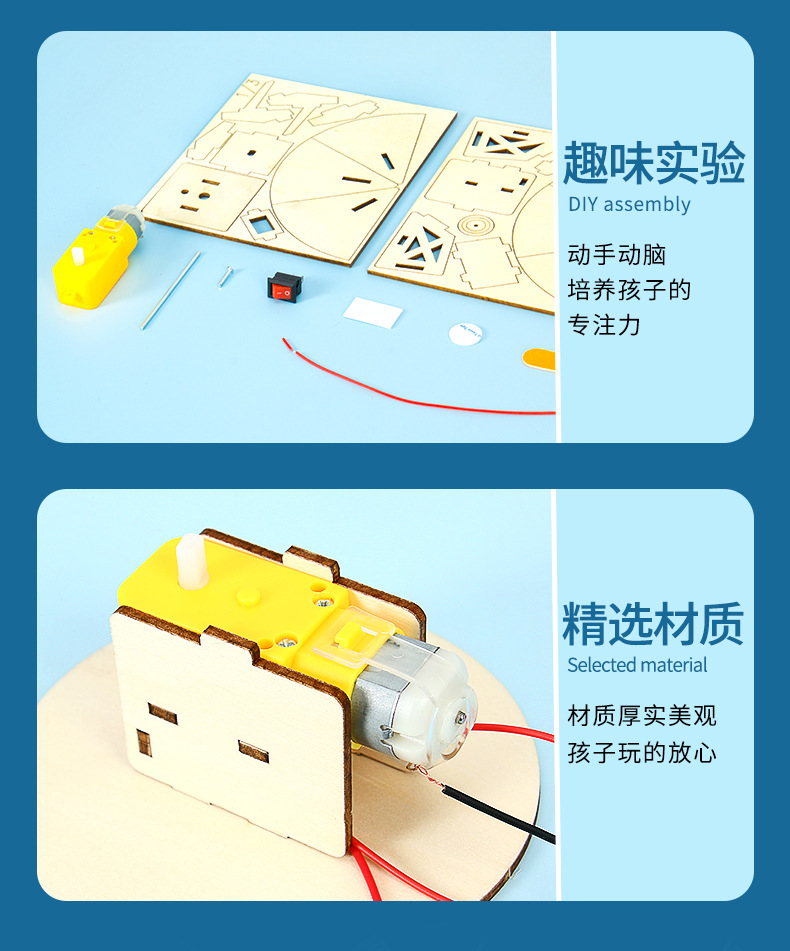 趣味实验
DIY assembly

动手动脑
培养孩子的
专注力

精选材质
Selected material

材质厚实美观
孩子玩的放心