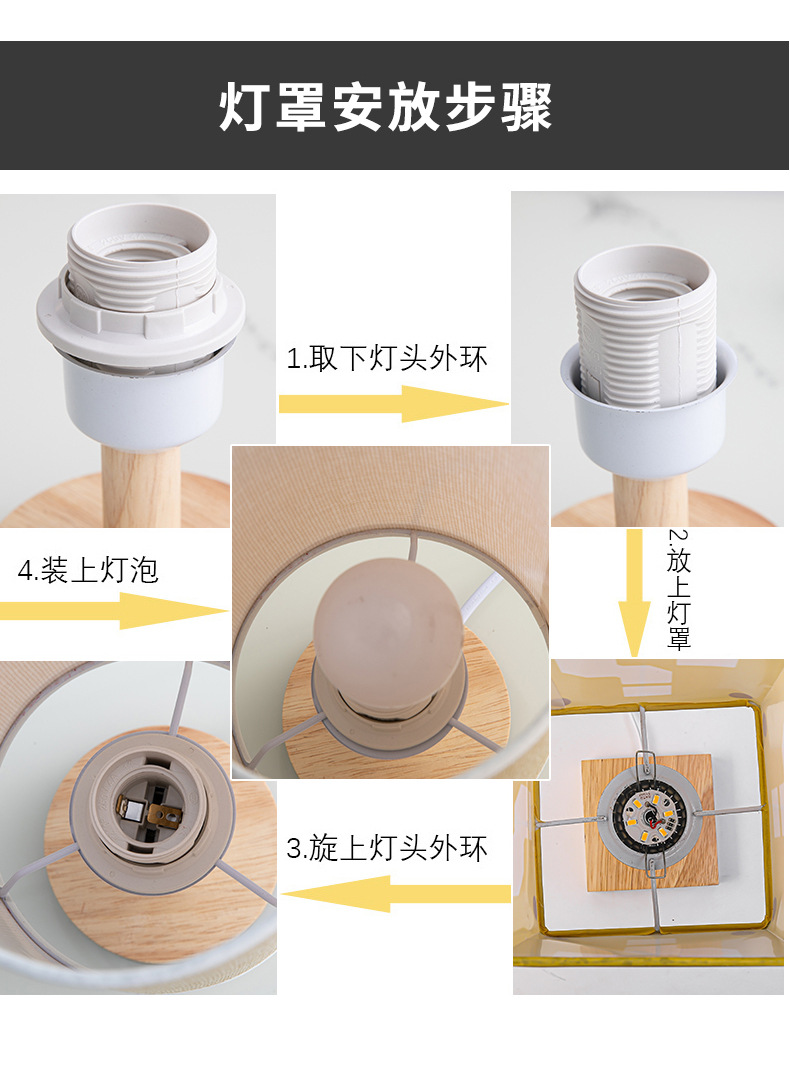 灯罩安放步骤

1.取下灯头外环

2.放上灯罩

3.旋上灯头外环

4.装上灯泡