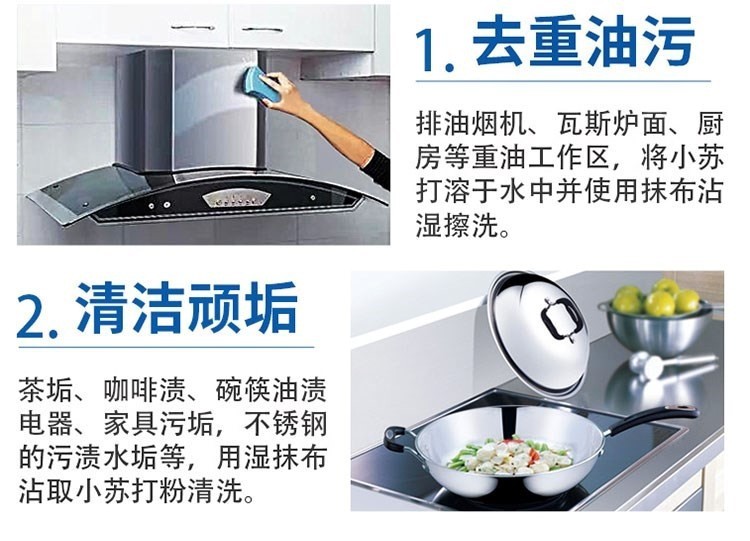 1. 去重油污

排油烟机、瓦斯炉面、厨房等重油工作区，将小苏打溶于水中并使用抹布沾湿擦洗。

2. 清洁顽垢

茶垢、咖啡渍、碗筷油渍电器、家具污垢，不锈钢的污渍水垢等，用湿抹布沾取小苏打粉清洗。