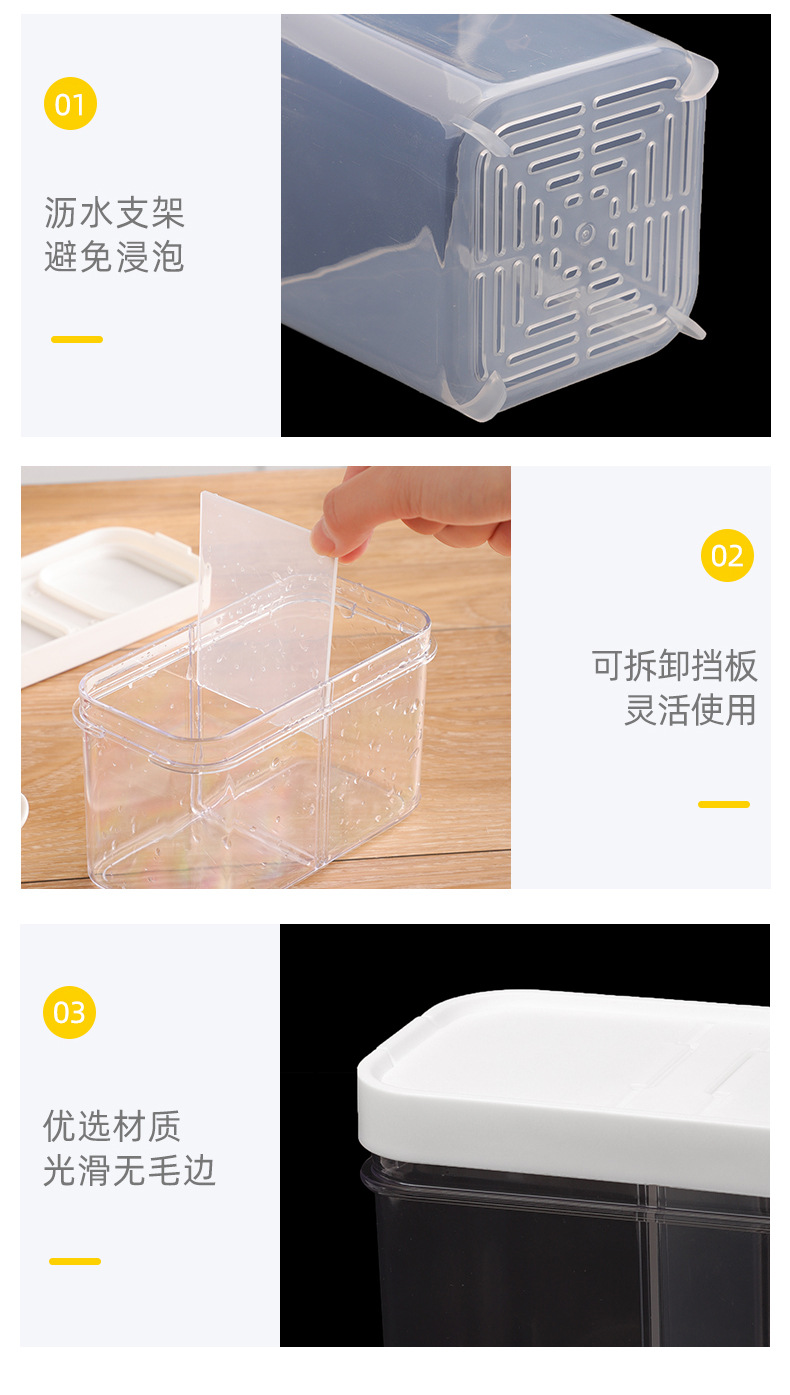 01

沥水支架
避免浸泡

02

可拆卸挡板
灵活使用

03

优选材质
光滑无毛边