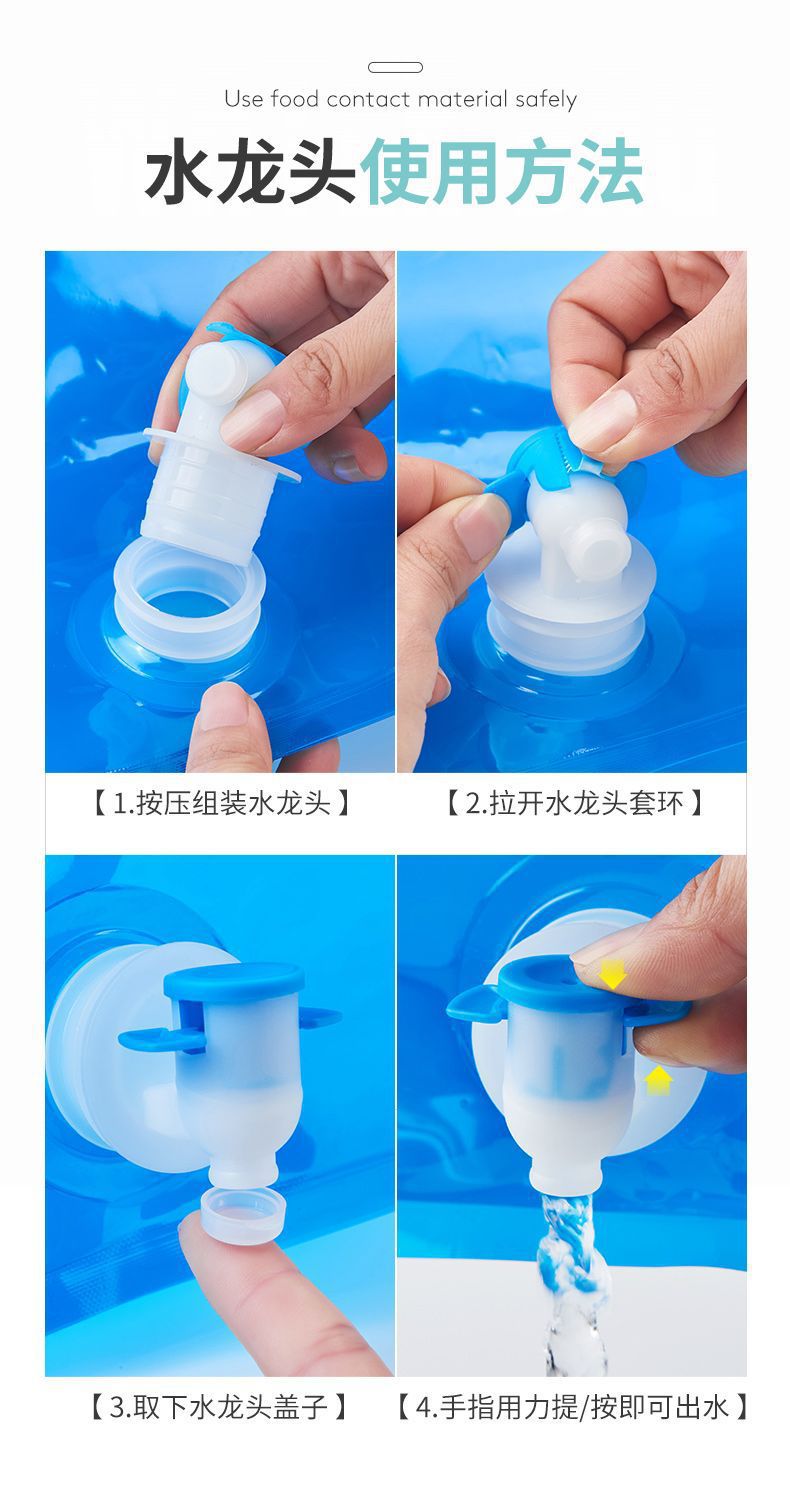 Use food contact material safely

水龙头使用方法

【1.按压组装水龙头】

【2.拉开水龙头套环】

【3.取下水龙头盖子】

【4.手指用力提/按即可出水】