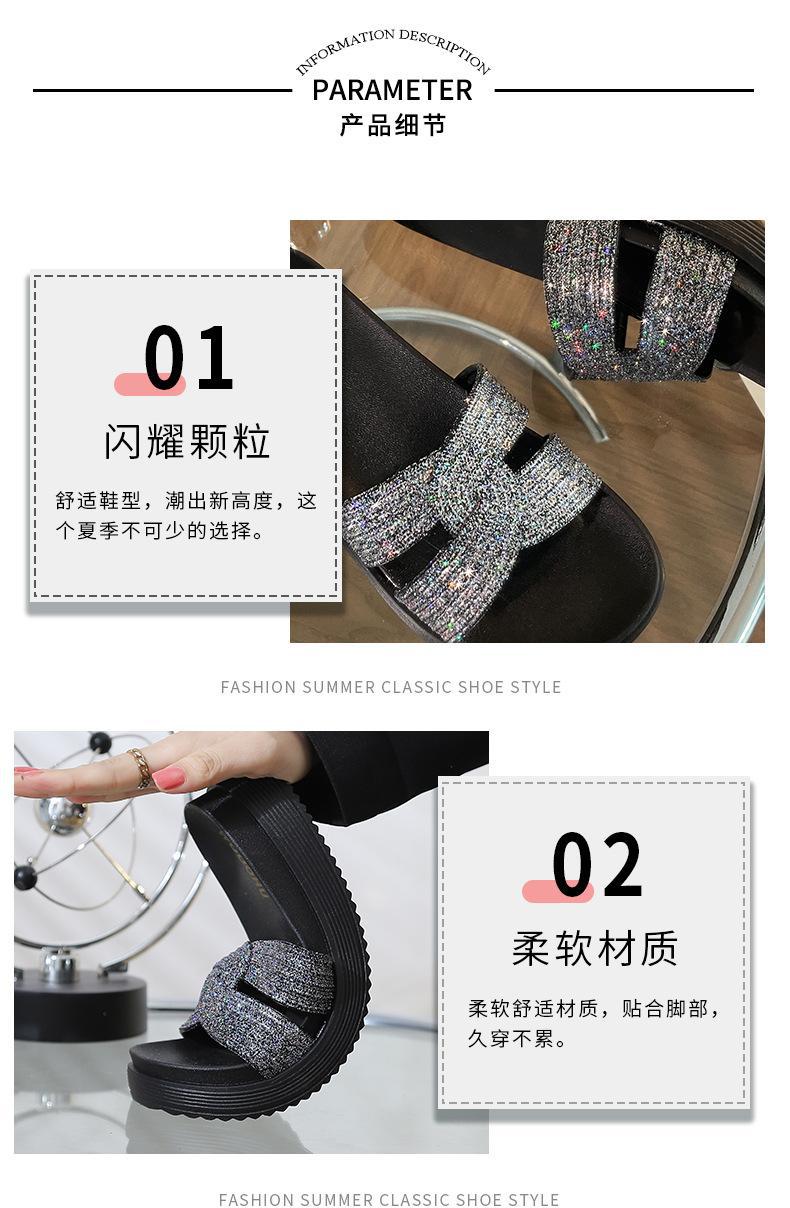 INFORMATION DESCRIPTION
PARAMETER
产品细节

01
闪耀颗粒
舒适鞋型，潮出新高度，这个夏季不可少的选择。

FASHION SUMMER CLASSIC SHOE STYLE

02
柔软材质
柔软舒适材质，贴合脚部，久穿不累。

FASHION SUMMER CLASSIC SHOE STYLE