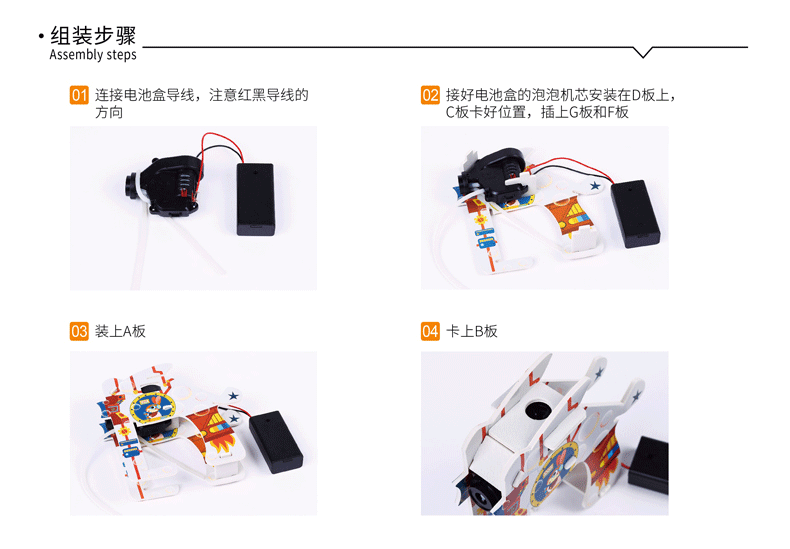 · 组装步骤
Assembly steps

01 连接电池盒导线，注意红黑导线的方向

02 接好电池盒的泡泡机芯安装在D板上，C板卡好位置，插上G板和F板

03 装上A板

04 卡上B板