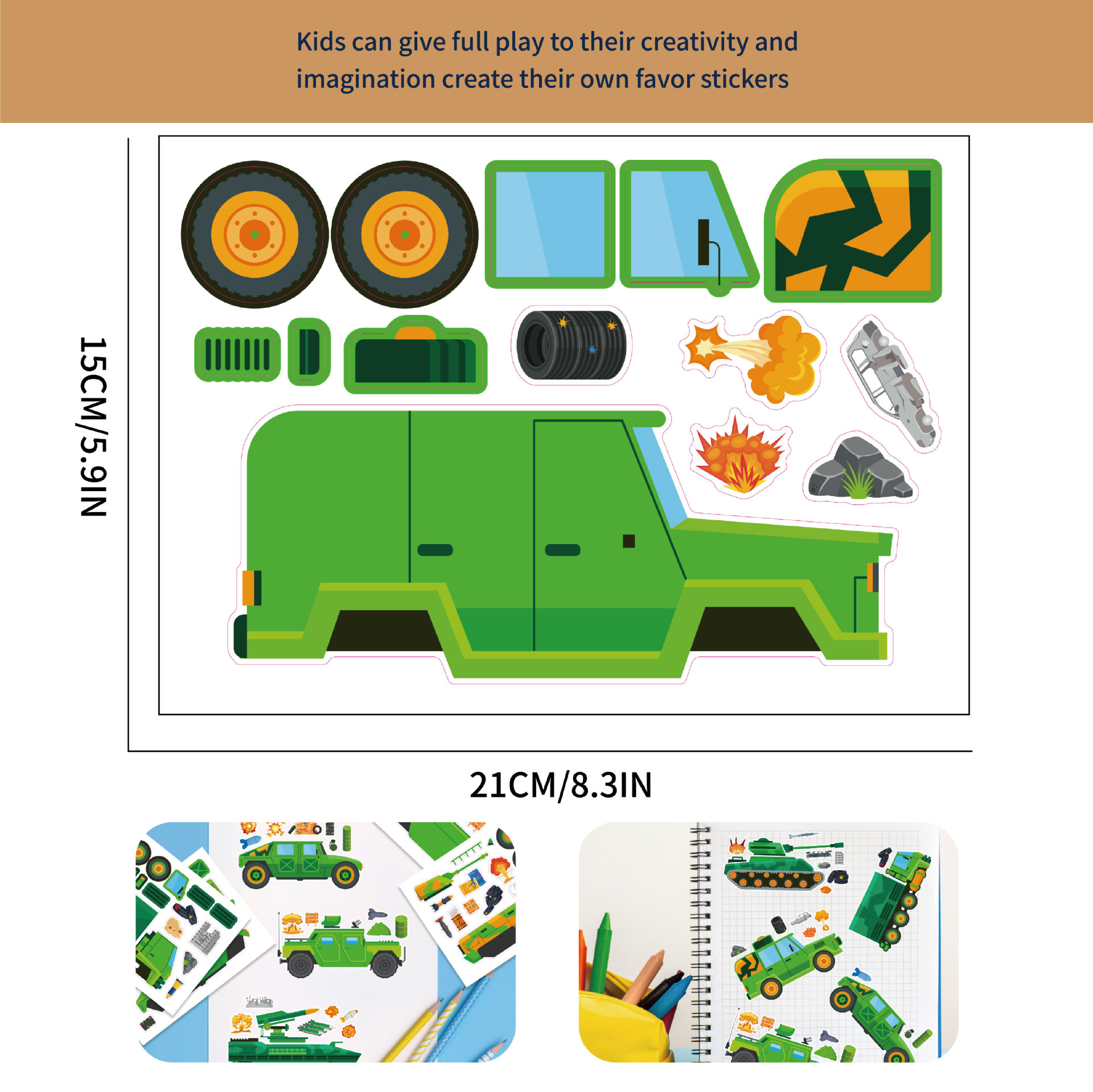 Kids can give full play to their creativity and imagination create their own favor stickers

15CM/5.9IN

21CM/8.3IN