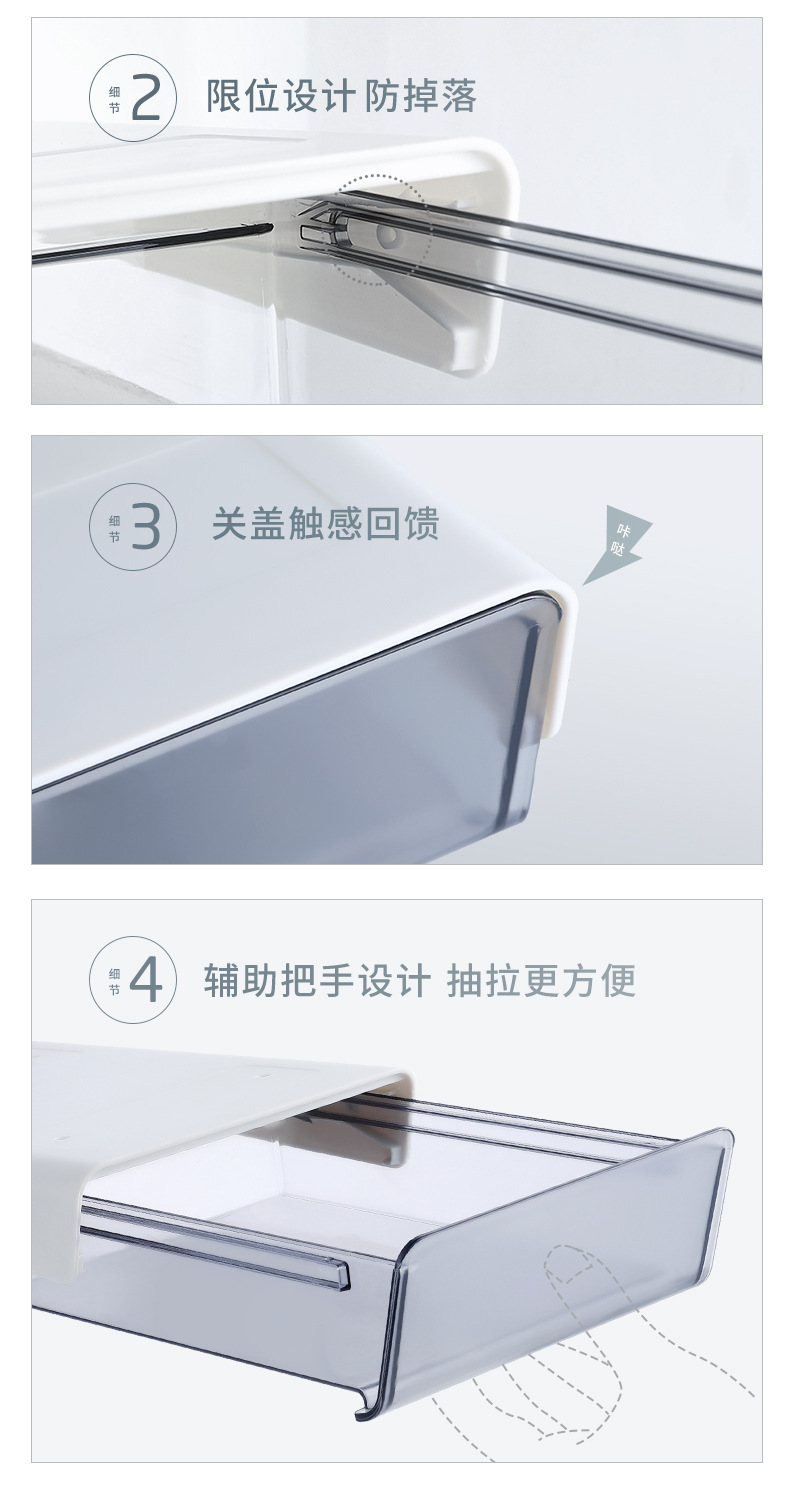 细节 2 限位设计 防掉落

细节 3 关盖触感回馈

咔哒

细节 4 辅助把手设计 抽拉更方便