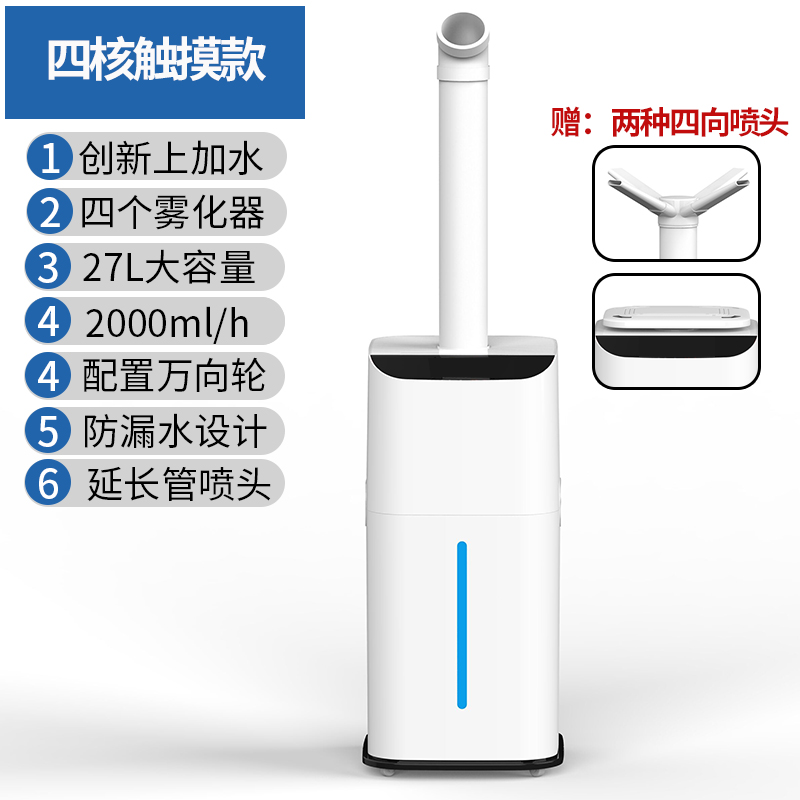 四核触摸款

1 创新上加水
2 四个雾化器
3 27L大容量
4 2000ml/h
4 配置万向轮
5 防漏水设计
6 延长管喷头

赠：两种四向喷头