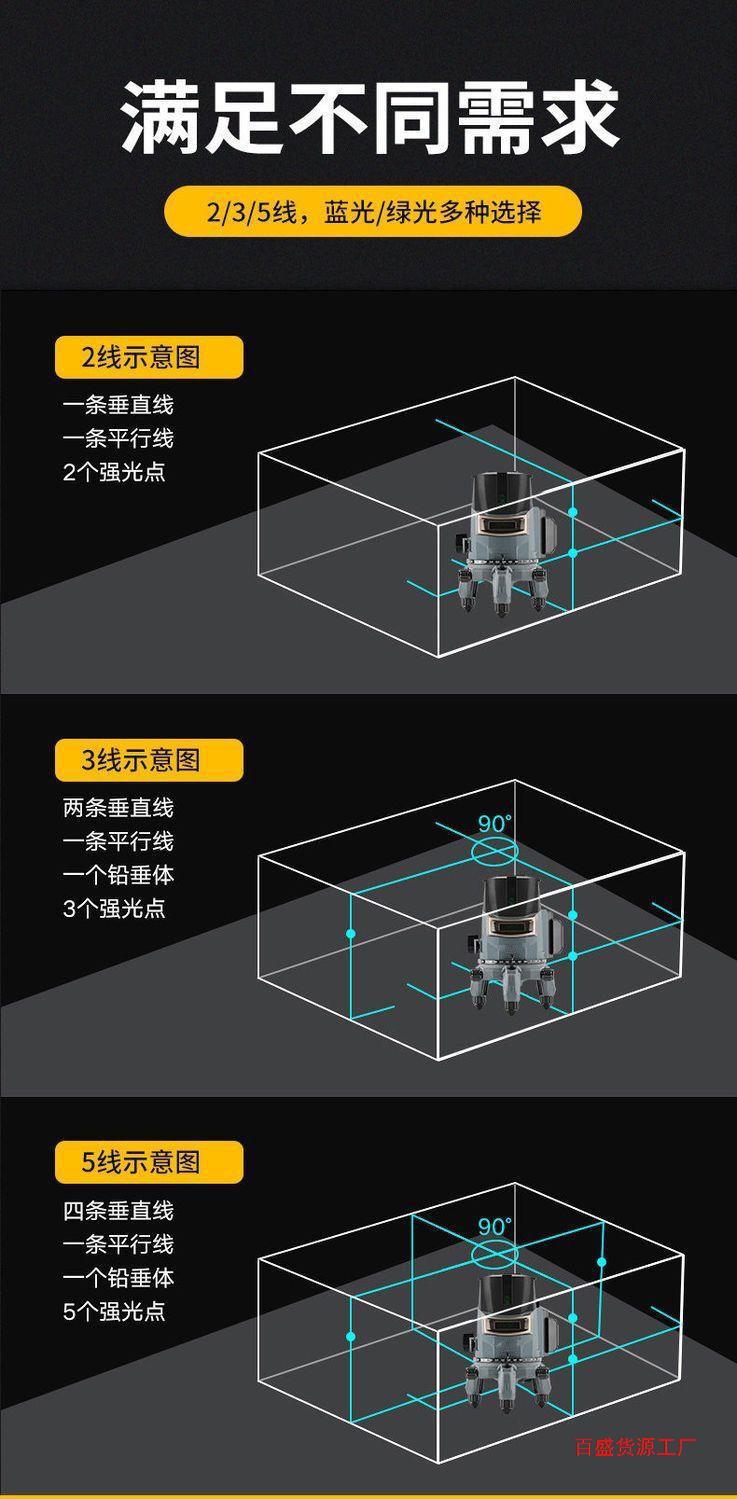 满足不同需求

2/3/5线，蓝光/绿光多种选择

2线示意图

一条垂直线
一条平行线
2个强光点

3线示意图

两条垂直线
一条平行线
一个铅垂体
3个强光点

90°

5线示意图

四条垂直线
一条平行线
一个铅垂体
5个强光点

90°

百盛货源工厂