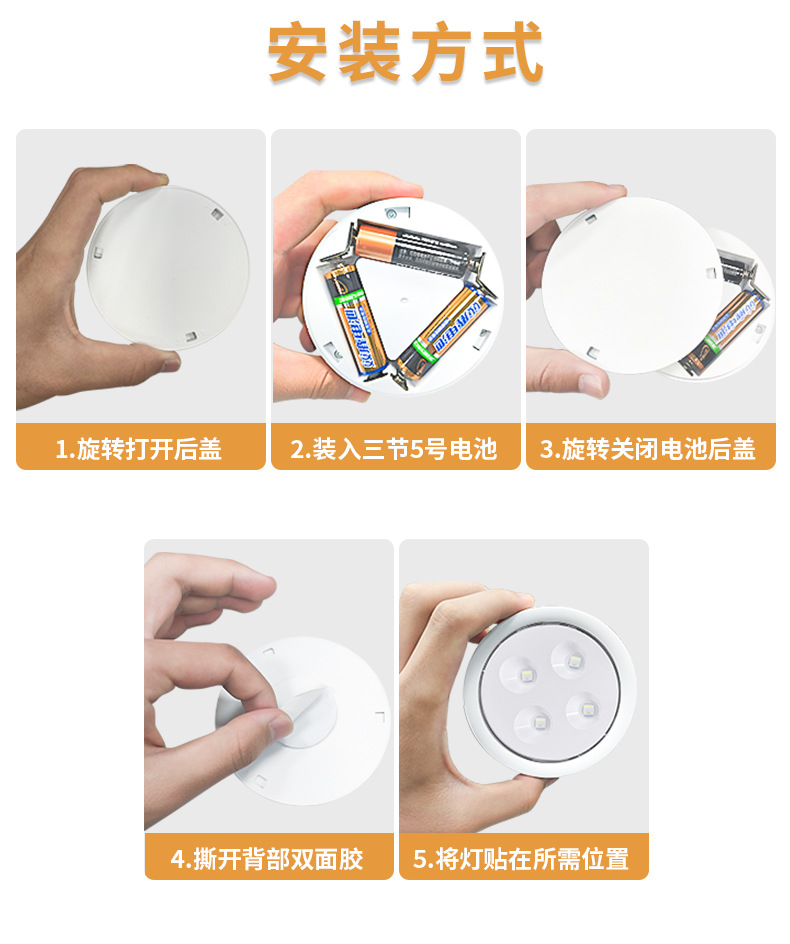 安装方式

1.旋转打开后盖

2.装入三节5号电池

3.旋转关闭电池后盖

4.撕开背部双面胶

5.将灯贴在所需位置