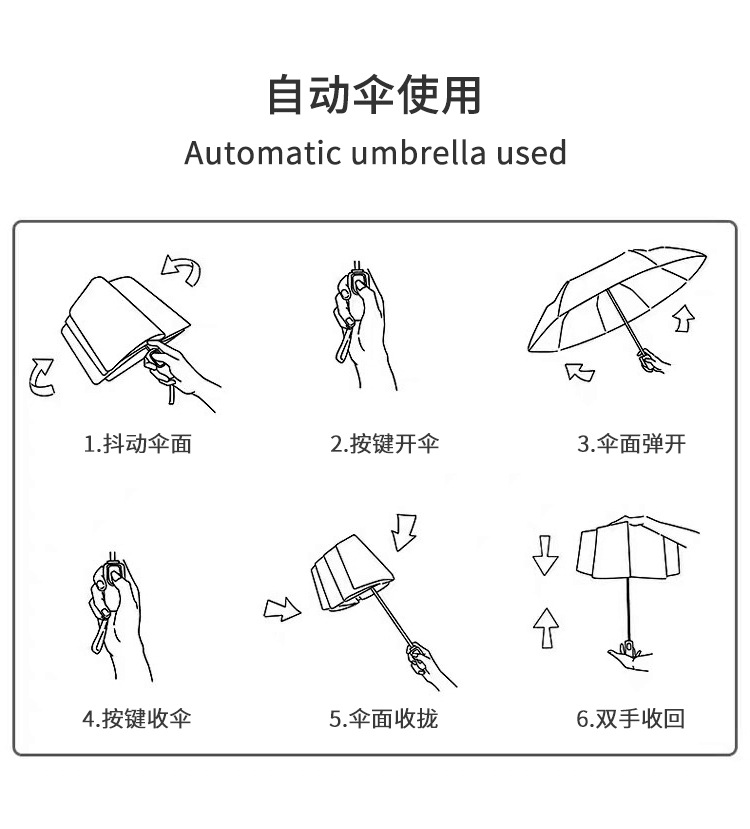 自动伞使用
Automatic umbrella used

1.抖动伞面

2.按键开伞

3.伞面弹开

4.按键收伞

5.伞面收拢

6.双手收回