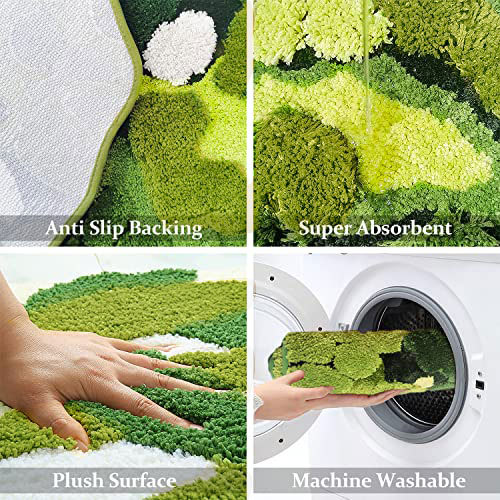 Anti Slip Backing

Super Absorbent

Plush Surface

Machine Washable