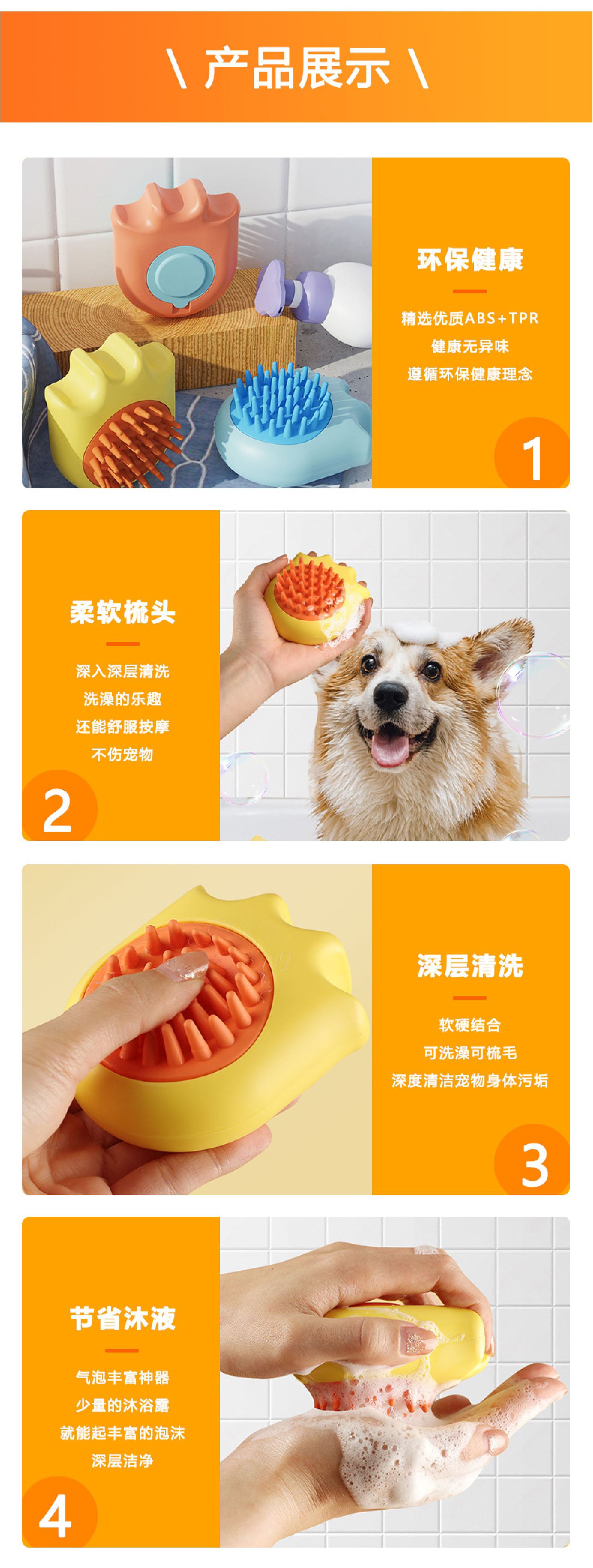 \ 产品展示 \

环保健康

精选优质ABS+TPR
健康无异味
遵循环保健康理念

1

柔软梳头

深入深层清洗
洗澡的乐趣
还能舒服按摩
不伤宠物

2

深层清洗

软硬结合
可洗澡可梳毛
深度清洁宠物身体污垢

3

节省沐液

气泡丰富神器
少量的沐浴露
就能起丰富的泡沫
深层洁净

4