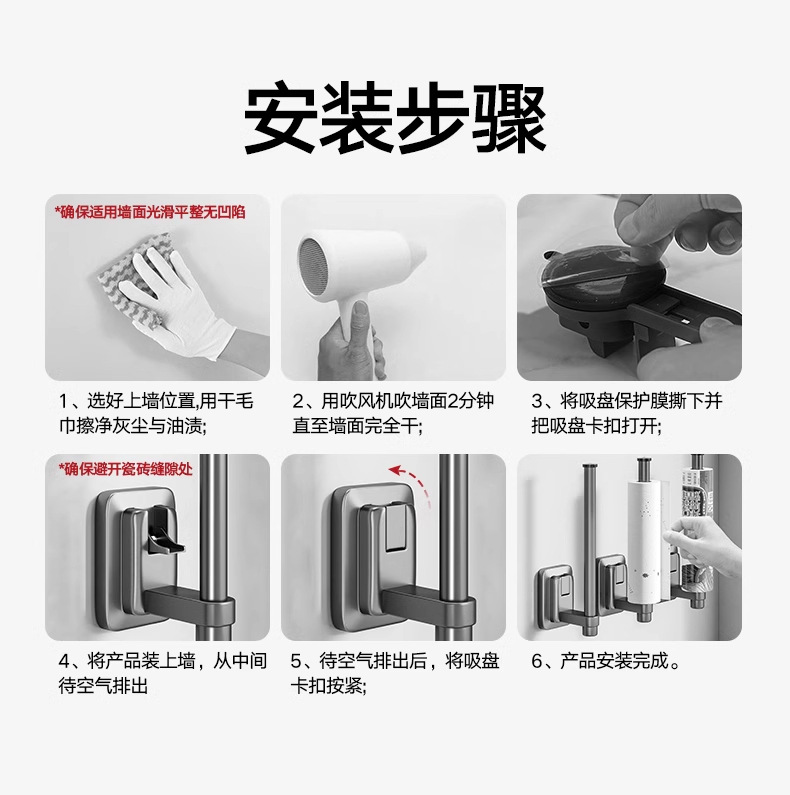 安装步骤

*确保适用墙面光滑平整无凹陷

1、选好上墙位置,用干毛巾擦净灰尘与油渍;

2、用吹风机吹墙面2分钟直至墙面完全干;

3、将吸盘保护膜撕下并把吸盘卡扣打开;

*确保避开瓷砖缝隙处

4、将产品装上墙，从中间待空气排出

5、待空气排出后，将吸盘卡扣按紧;

6、产品安装完成。