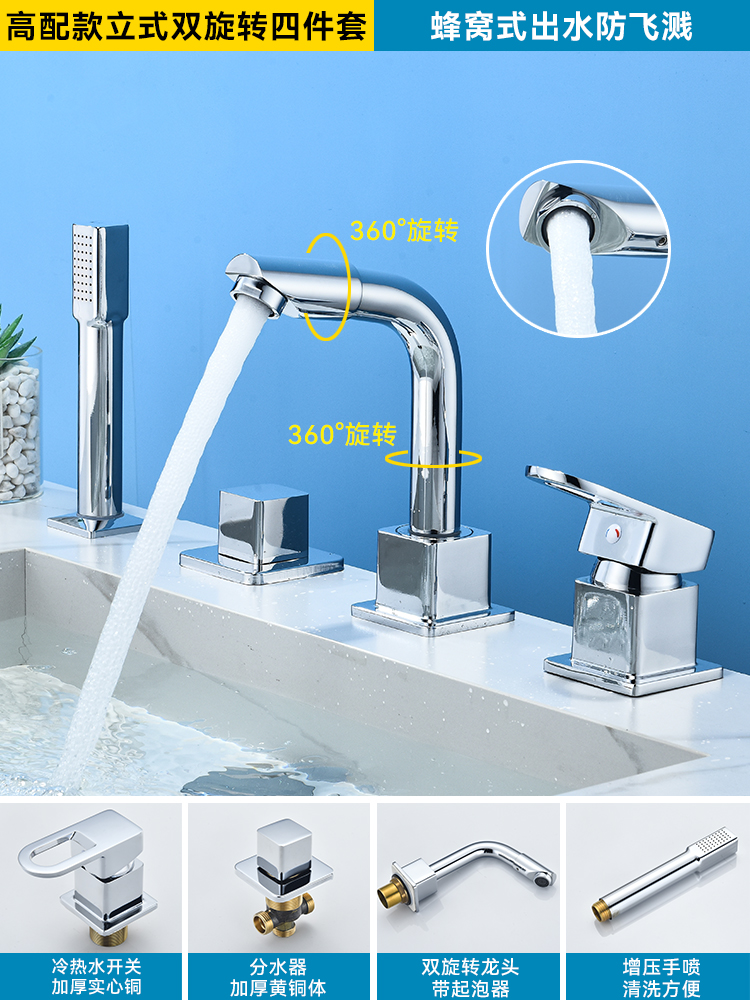 高配款立式双旋转四件套

蜂窝式出水防飞溅

360°旋转

360°旋转

冷热水开关
加厚实心铜

分水器
加厚黄铜体

双旋转龙头
带起泡器

增压手喷
清洗方便