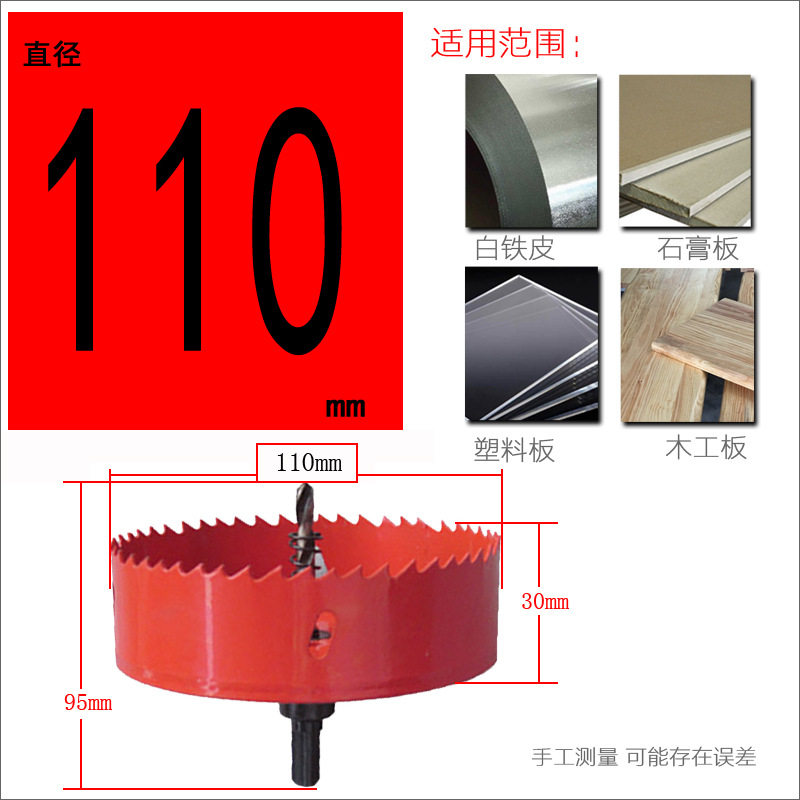 直径

110

mm

适用范围:

白铁皮

石膏板

塑料板

木工板

110mm

30mm

95mm

手工测量 可能存在误差