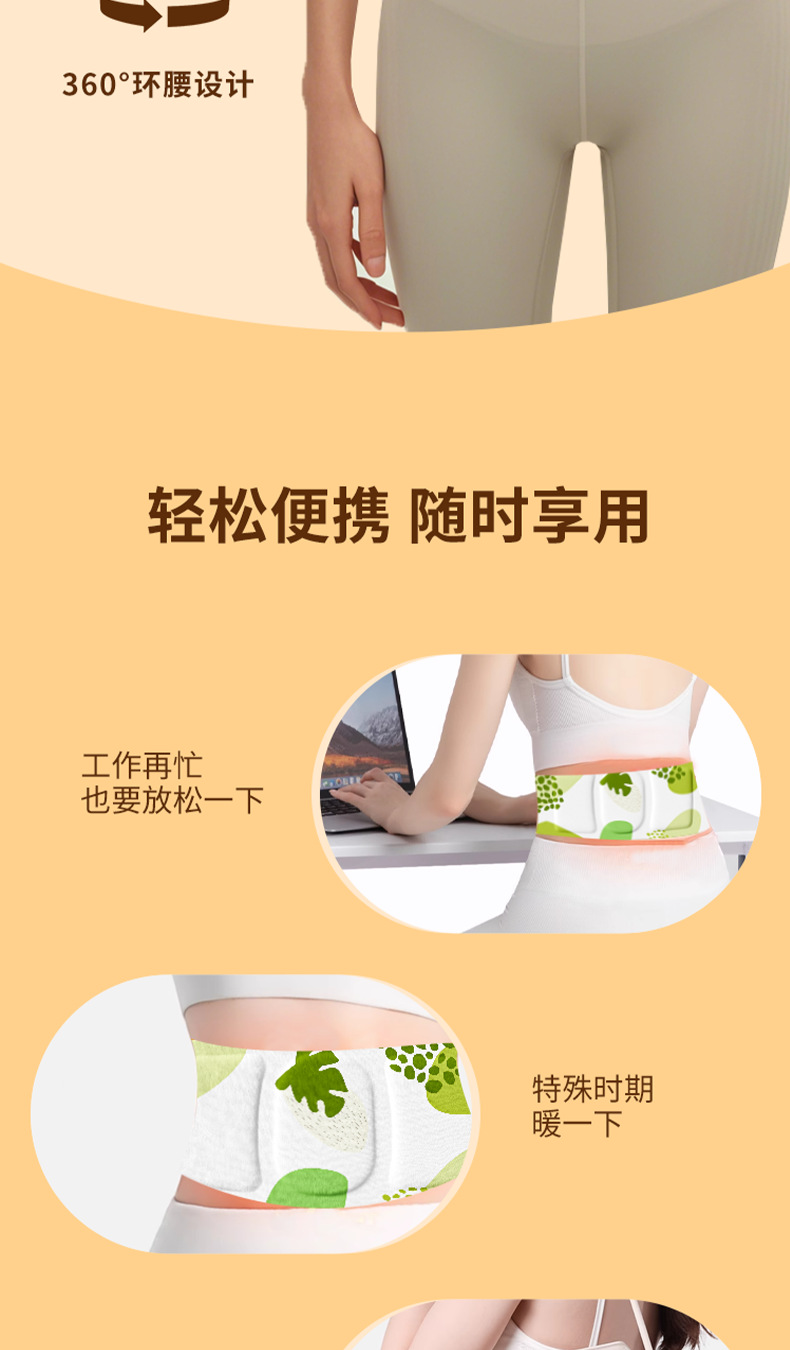 360°环腰设计

轻松便携 随时享用

工作再忙
也要放松一下

特殊时期
暖一下