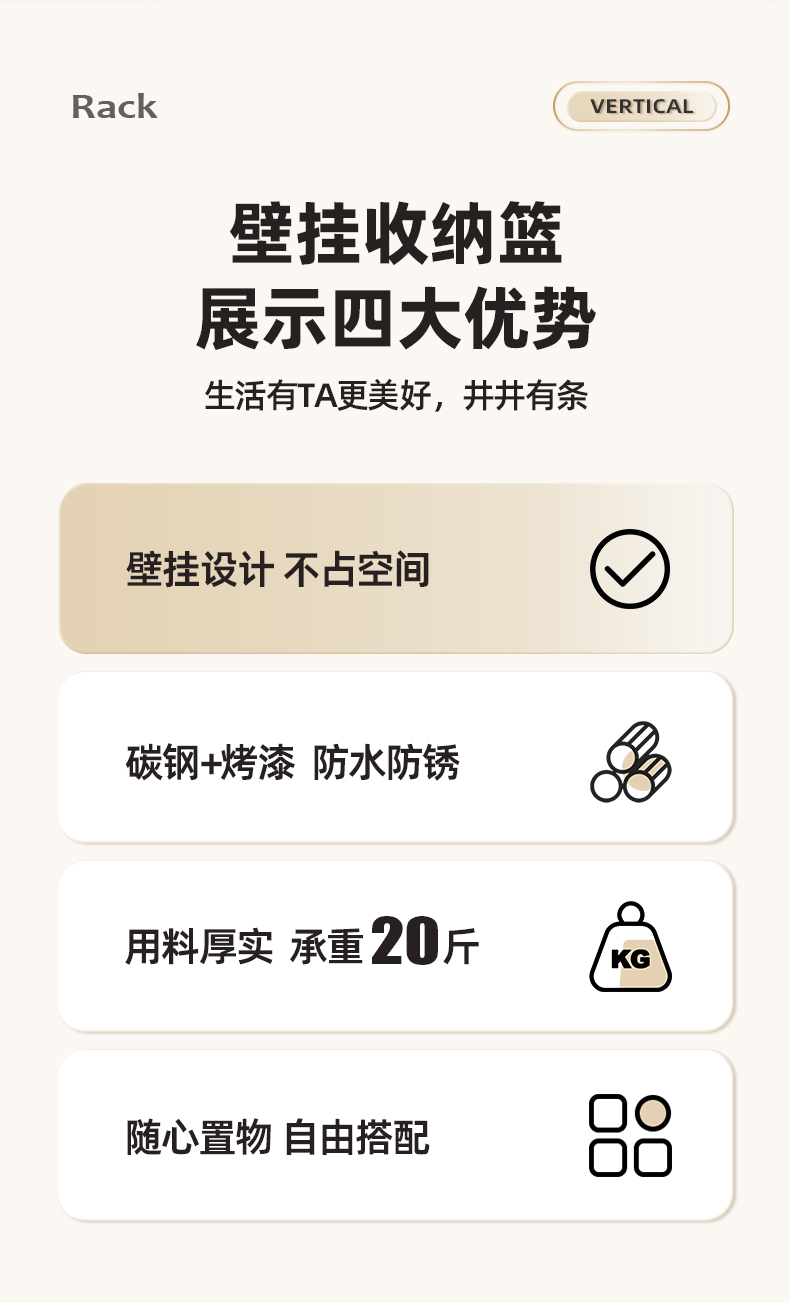 Rack

VERTICAL

壁挂收纳篮
展示四大优势

生活有TA更美好，井井有条

壁挂设计 不占空间

碳钢+烤漆 防水防锈

用料厚实 承重20斤

KG

随心置物 自由搭配