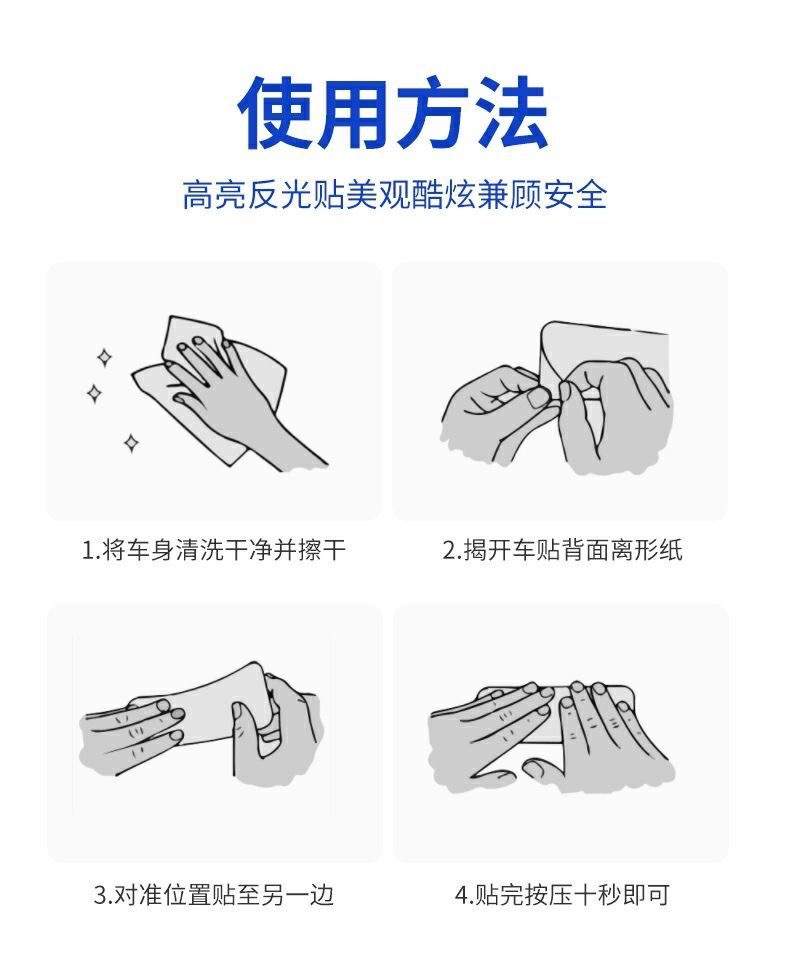 使用方法

高亮反光贴美观酷炫兼顾安全

1.将车身清洗干净并擦干

2.揭开车贴背面离形纸

3.对准位置贴至另一边

4.贴完按压十秒即可