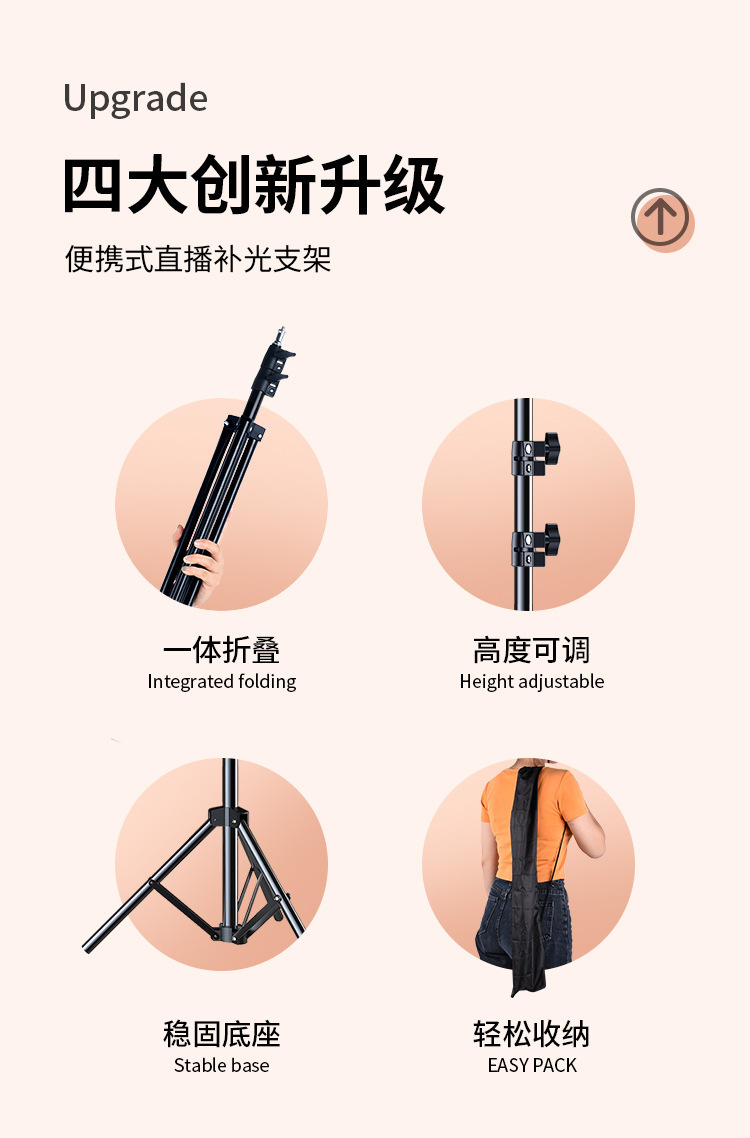 Upgrade

四大创新升级

便携式直播补光支架

一体折叠
Integrated folding

高度可调
Height adjustable

稳固底座
Stable base

轻松收纳
EASY PACK