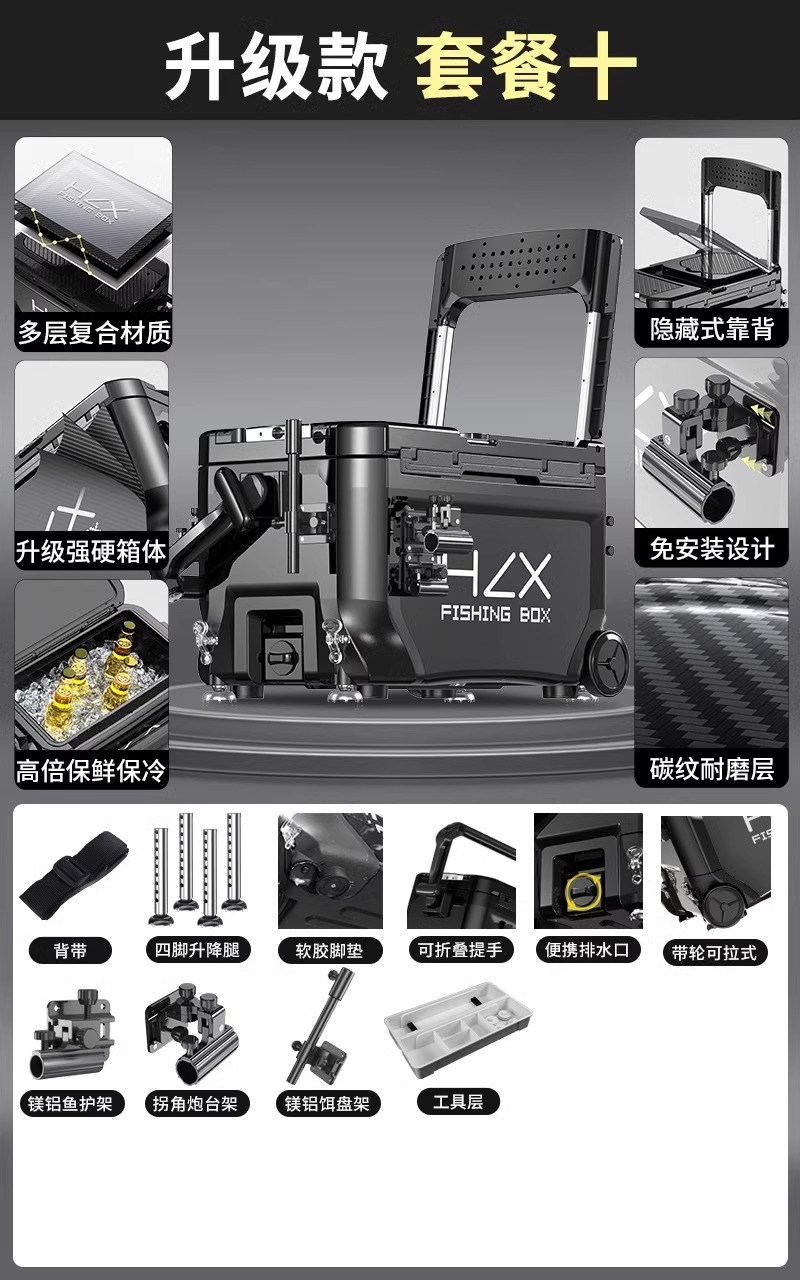 升级款 套餐十

HLX FISHING BOX

多层复合材质

升级强硬箱体

高倍保鲜保冷

隐藏式靠背

免安装设计

碳纹耐磨层

HLX
FISHING BOX

背带

四脚升降腿

软胶脚垫

可折叠提手

便携排水口

带轮可拉式

镁铝鱼护架

拐角炮台架

镁铝饵盘架

工具层