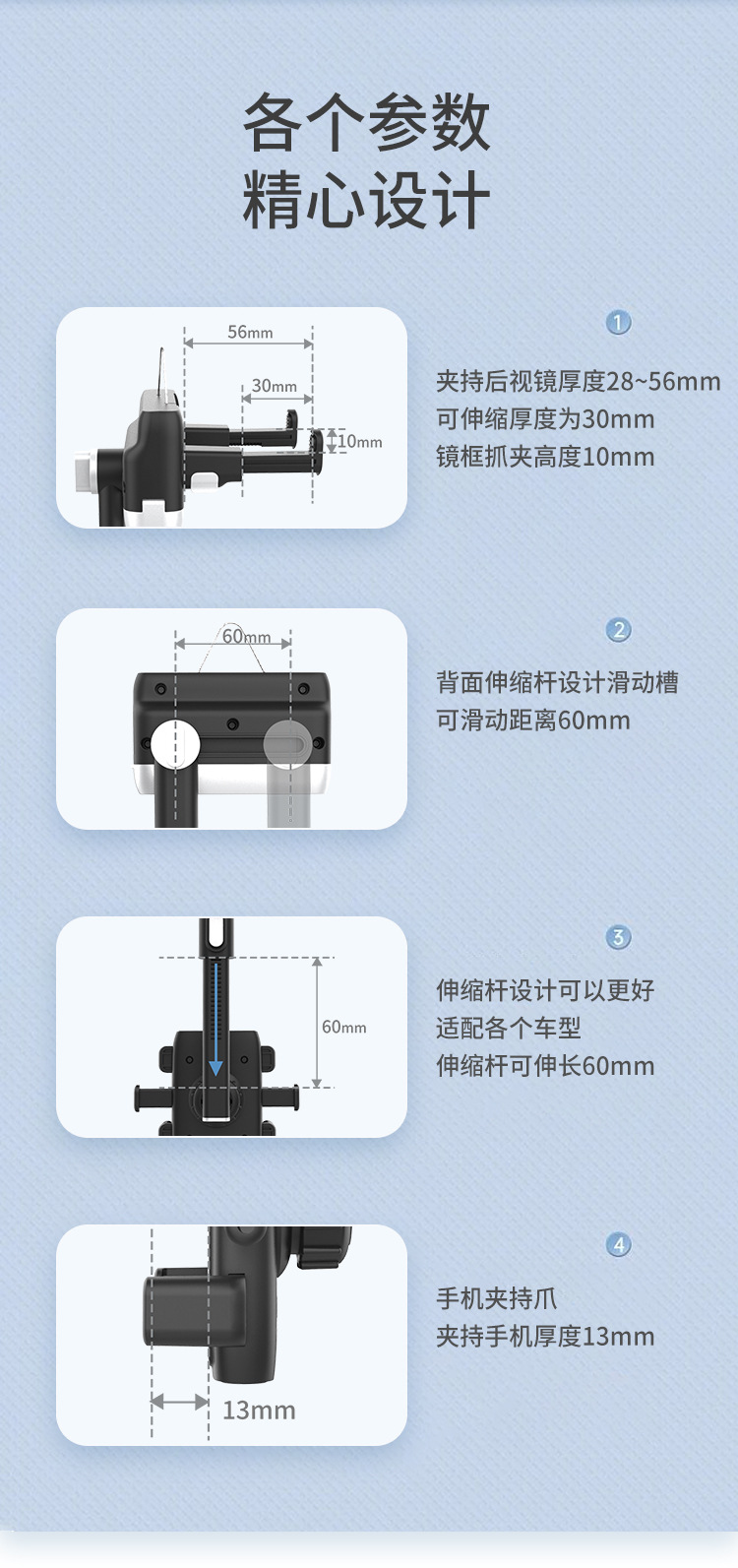 各个参数
精心设计

56mm
30mm
10mm

1
夹持后视镜厚度28~56mm
可伸缩厚度为30mm
镜框抓夹高度10mm

60mm

2
背面伸缩杆设计滑动槽
可滑动距离60mm

60mm

3
伸缩杆设计可以更好
适配各个车型
伸缩杆可伸长60mm

13mm

4
手机夹持爪
夹持手机厚度13mm