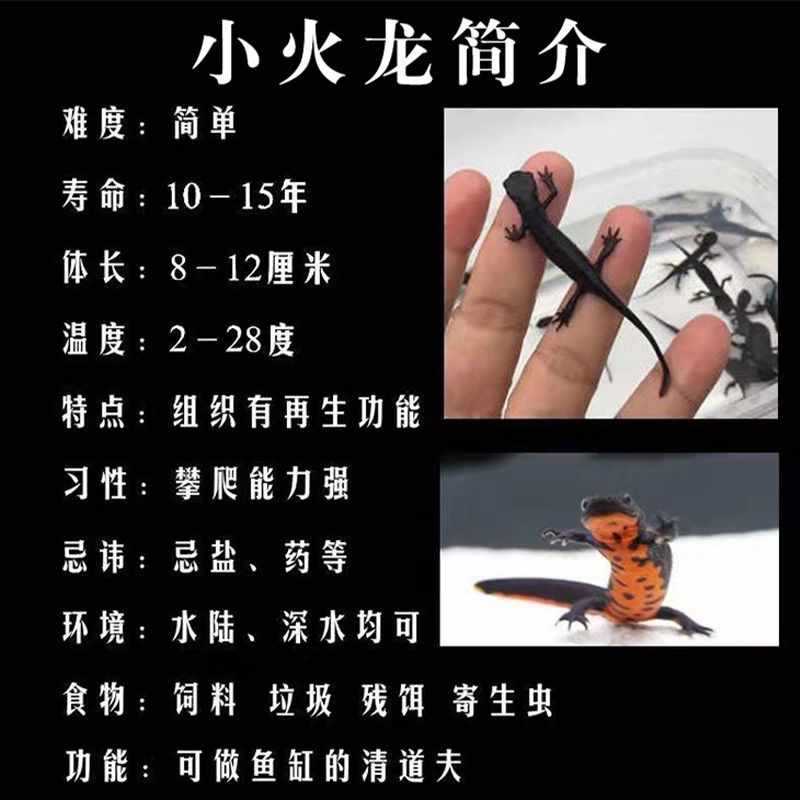 小火龙简介

难度：简单

寿命：10－15年

体长：8－12厘米

温度：2－28度

特点：组织有再生功能

习性：攀爬能力强

忌讳：忌盐、药等

环境：水陆、深水均可

食物：饲料 垃圾 残饵 寄生虫

功能：可做鱼缸的清道夫