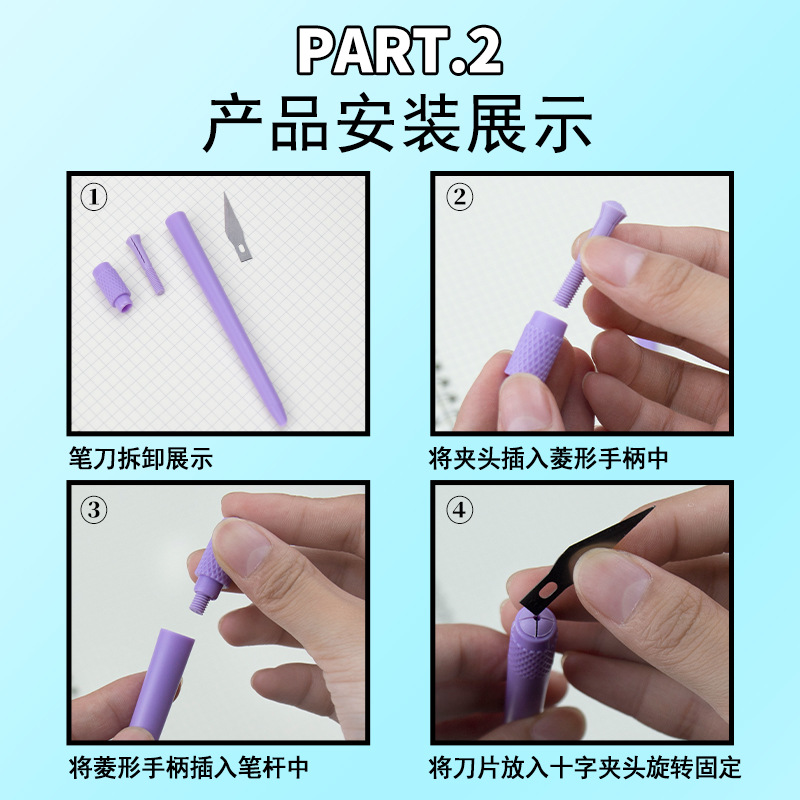 PART.2
产品安装展示

①
笔刀拆卸展示

②
将夹头插入菱形手柄中

③
将菱形手柄插入笔杆中

④
将刀片放入十字夹头旋转固定