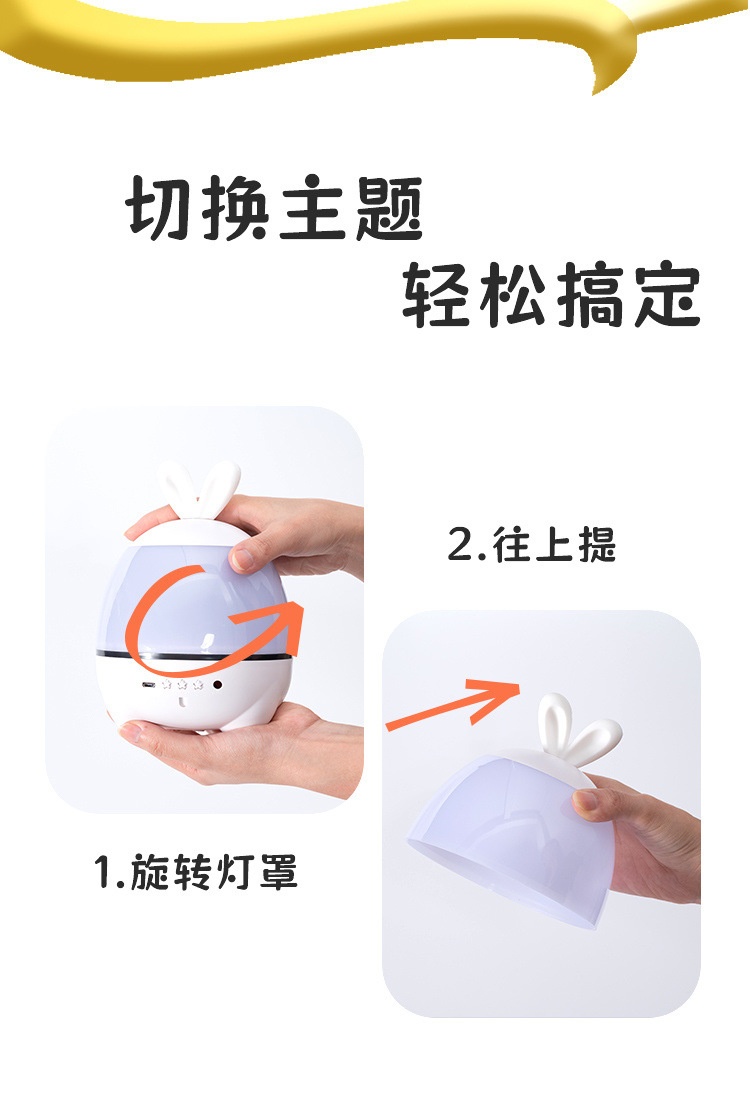 切换主题
轻松搞定

2.往上提

1.旋转灯罩