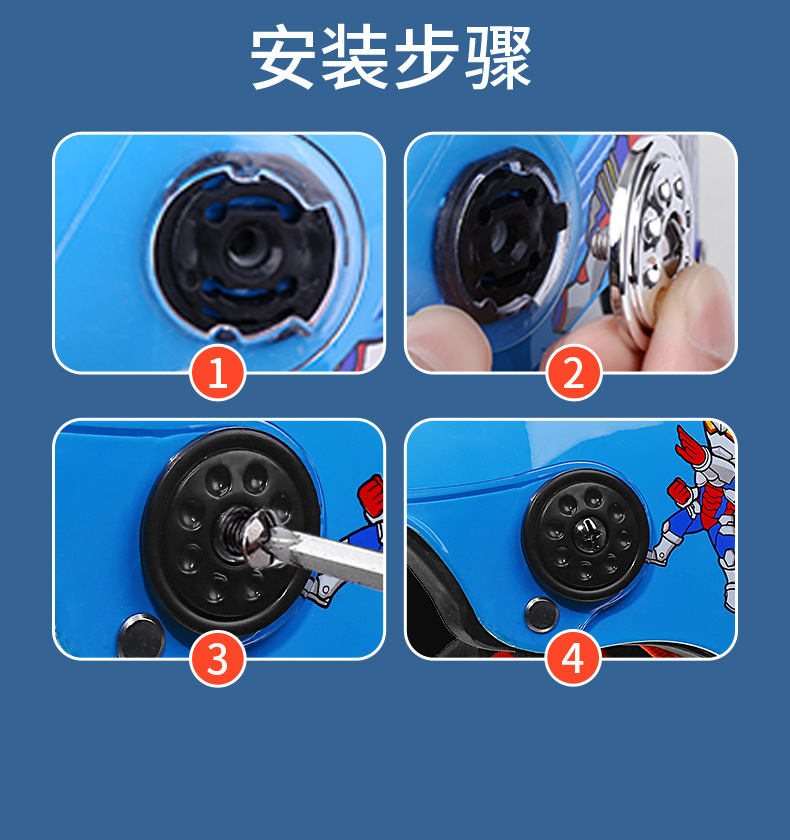 安装步骤

1

2

3

4