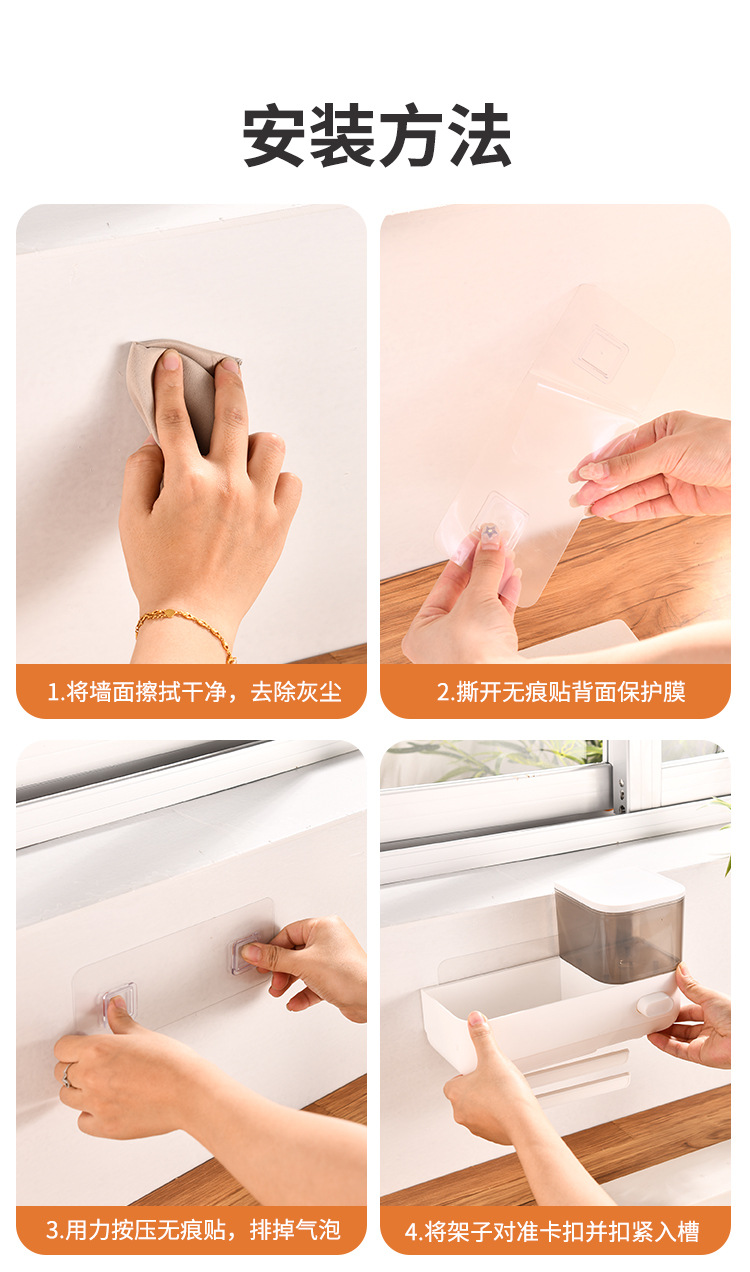 安装方法

1.将墙面擦拭干净，去除灰尘

2.撕开无痕贴背面保护膜

3.用力按压无痕贴，排掉气泡

4.将架子对准卡扣并扣紧入槽