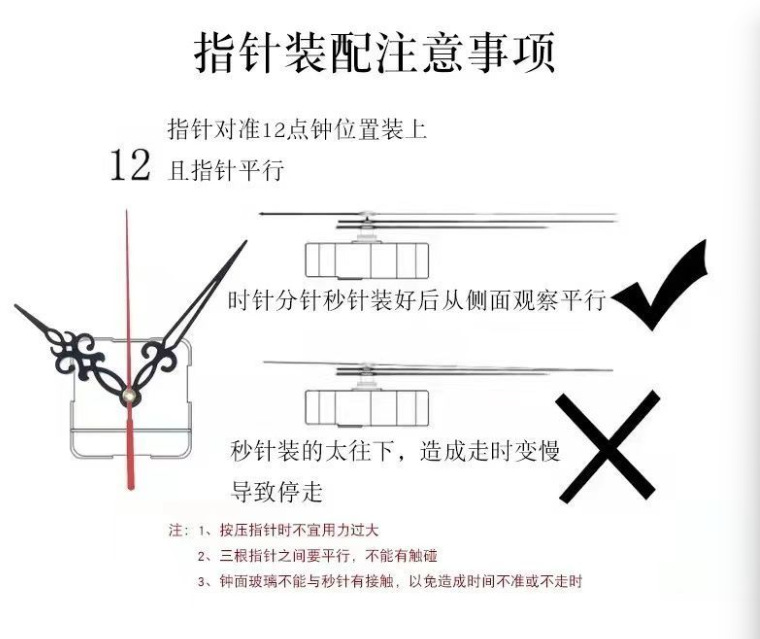 指针装配注意事项

12

指针对准12点钟位置装上
且指针平行

时针分针秒针装好后从侧面观察平行

秒针装的太往下，造成走时变慢
导致停走

注：1、按压指针时不宜用力过大
2、三根指针之间要平行，不能有触碰
3、钟面玻璃不能与秒针有接触，以免造成时间不准或不走时