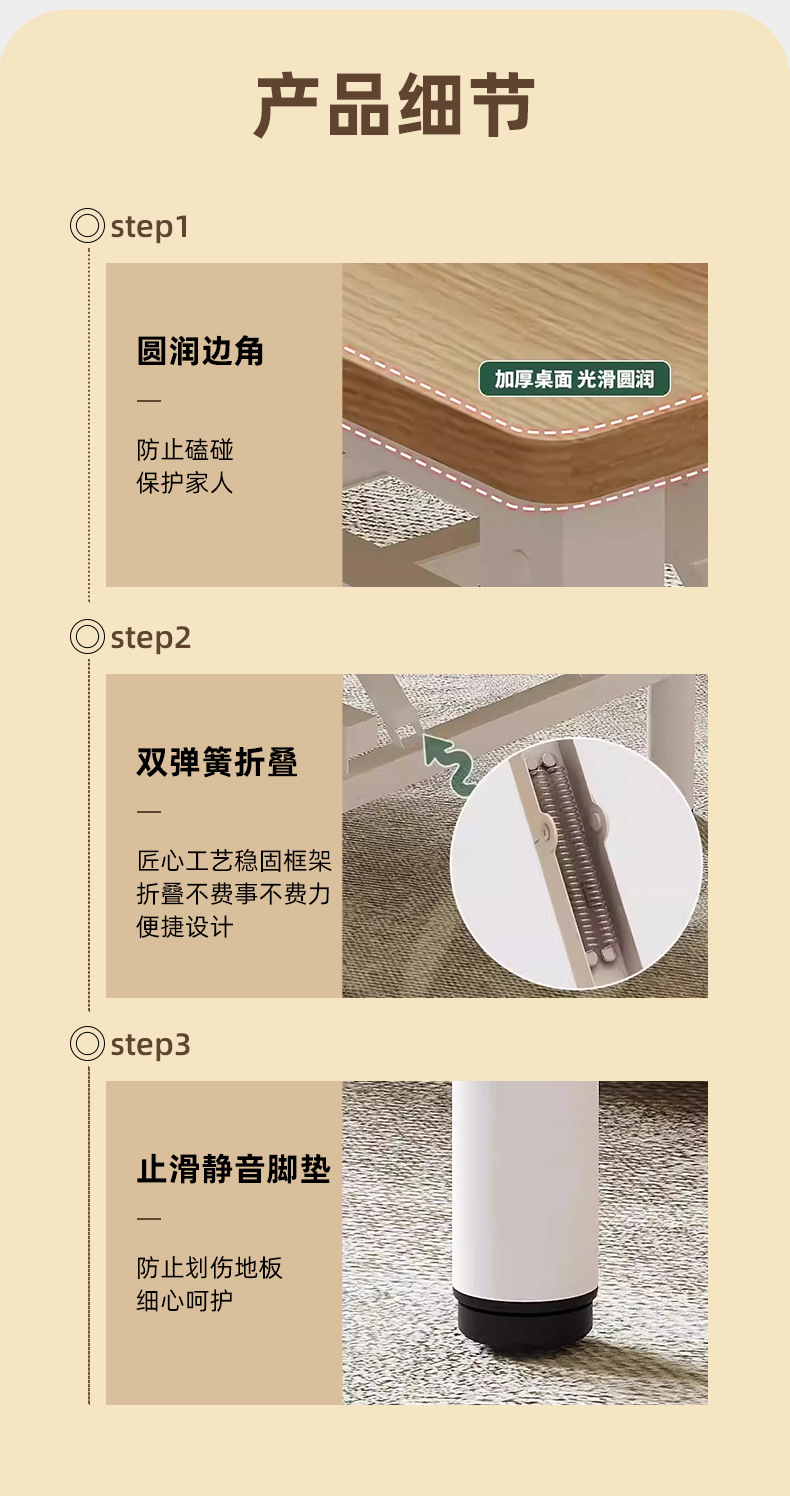 产品细节

step1

圆润边角

—

防止磕碰
保护家人

加厚桌面 光滑圆润

step2

双弹簧折叠

—

匠心工艺稳固框架
折叠不费事不费力
便捷设计

step3

止滑静音脚垫

—

防止划伤地板
细心呵护