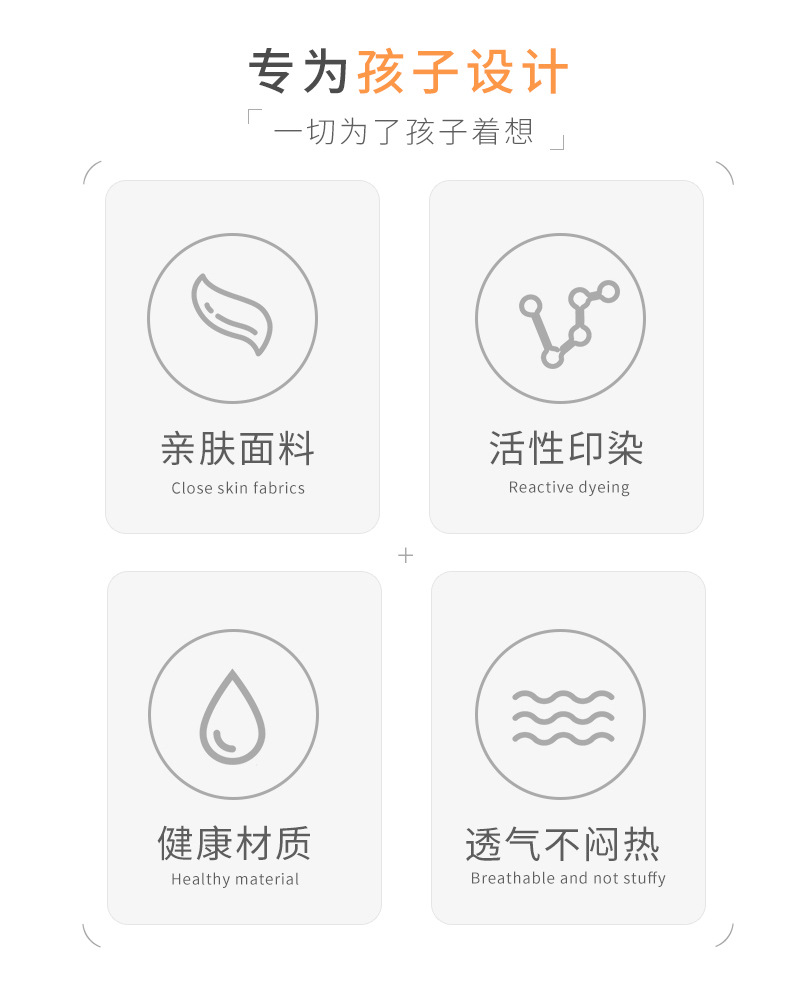 专为孩子设计

「一切为了孩子着想」

亲肤面料
Close skin fabrics

活性印染
Reactive dyeing

+

健康材质
Healthy material

透气不闷热
Breathable and not stuffy