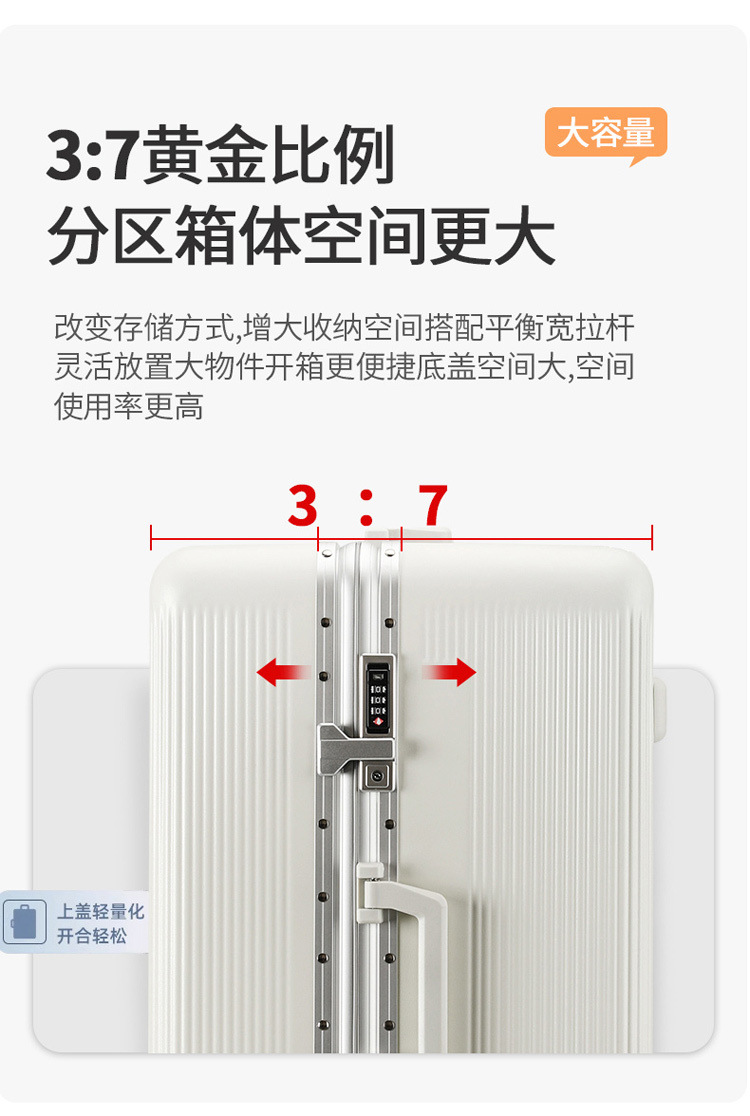 3:7黄金比例
分区箱体空间更大

大容量

改变存储方式,增大收纳空间搭配平衡宽拉杆灵活放置大物件开箱更便捷底盖空间大,空间使用率更高

3 : 7

上盖轻量化
开合轻松