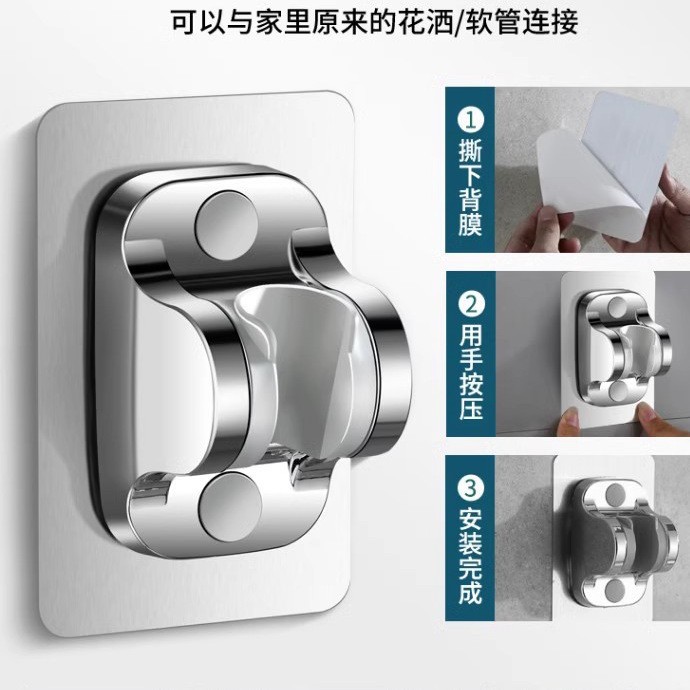 可以与家里原来的花洒/软管连接

1
撕下背膜

2
用手按压

3
安装完成