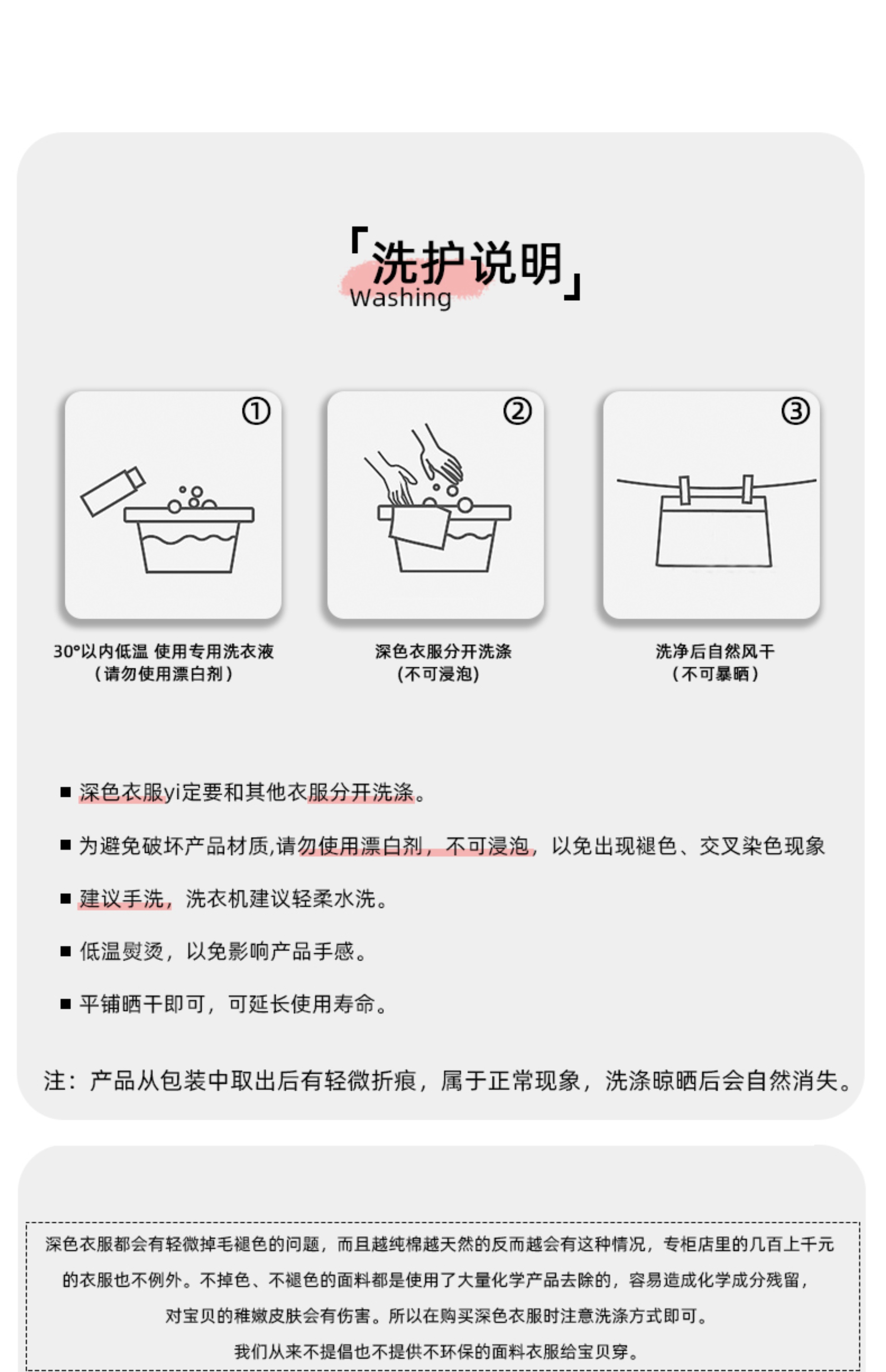 「洗护说明」
Washing

①

②

③

30°以内低温 使用专用洗衣液
（请勿使用漂白剂）

深色衣服分开洗涤
(不可浸泡)

洗净后自然风干
（不可暴晒）

■ 深色衣服yi定要和其他衣服分开洗涤。

■ 为避免破坏产品材质,请勿使用漂白剂，不可浸泡，以免出现褪色、交叉染色现象

■ 建议手洗，洗衣机建议轻柔水洗。

■ 低温熨烫，以免影响产品手感。

■ 平铺晒干即可，可延长使用寿命。

注：产品从包装中取出后有轻微折痕，属于正常现象，洗涤晾晒后会自然消失。

深色衣服都会有轻微掉毛褪色的问题，而且越纯棉越天然的反而越会有这种情况，专柜店里的几百上千元的衣服也不例外。不掉色、不褪色的面料都是使用了大量化学产品去除的，容易造成化学成分残留，对宝贝的稚嫩皮肤会有伤害。所以在购买深色衣服时注意洗涤方式即可。

我们从来不提倡也不提供不环保的面料衣服给宝贝穿。