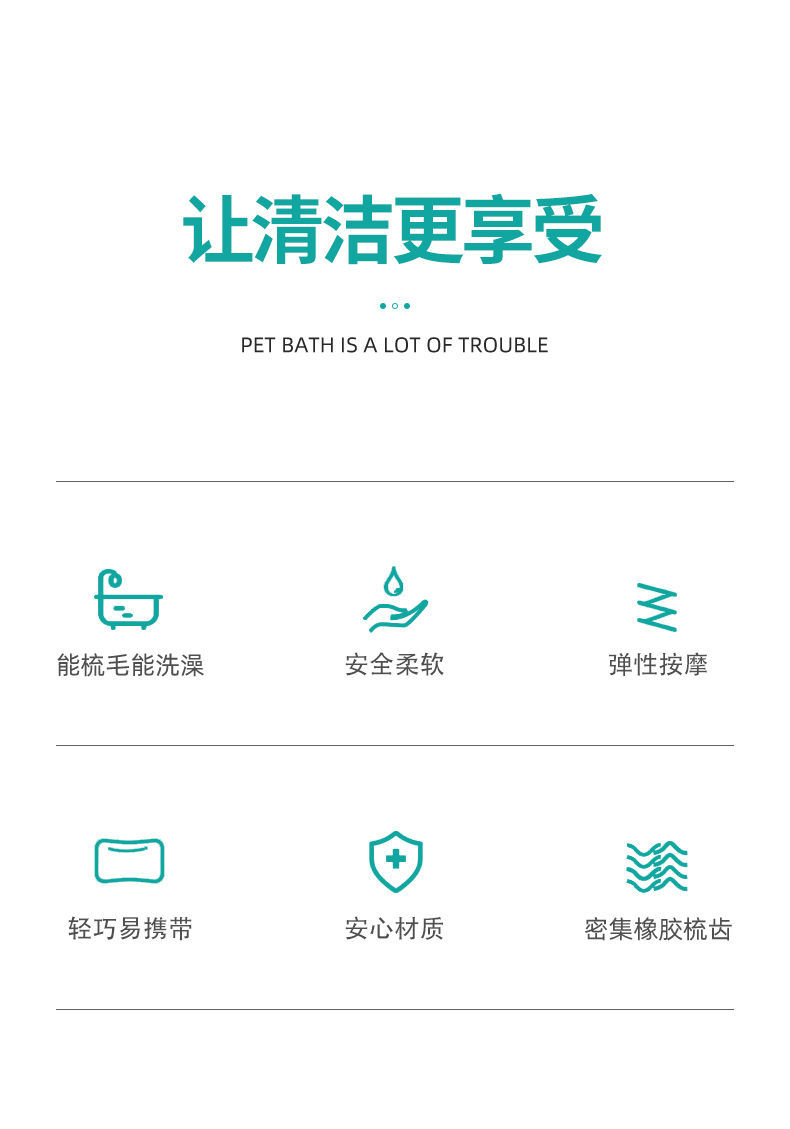 让清洁更享受

PET BATH IS A LOT OF TROUBLE

能梳毛能洗澡

安全柔软

弹性按摩

轻巧易携带

安心材质

密集橡胶梳齿