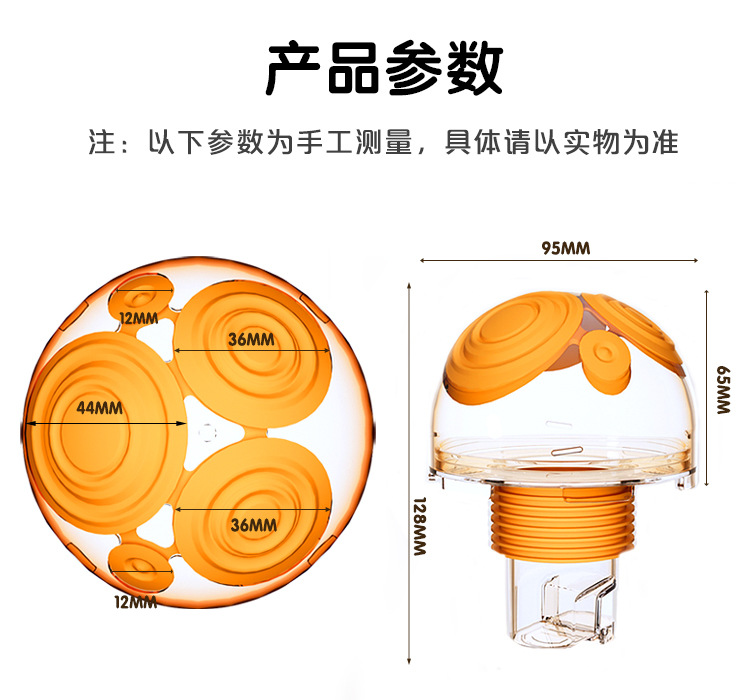 产品参数

注：以下参数为手工测量，具体请以实物为准

12MM
36MM
44MM
36MM
12MM

95MM
65MM
128MM