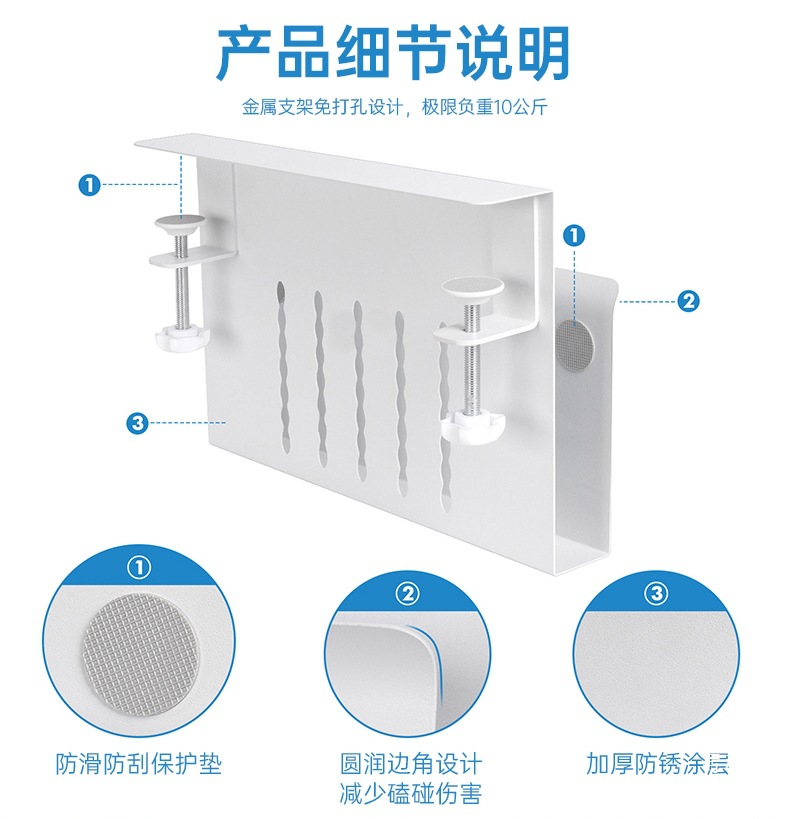 产品细节说明

金属支架免打孔设计，极限负重10公斤

1

1

2

3

1

2

3

防滑防刮保护垫

圆润边角设计
减少磕碰伤害

加厚防锈涂层