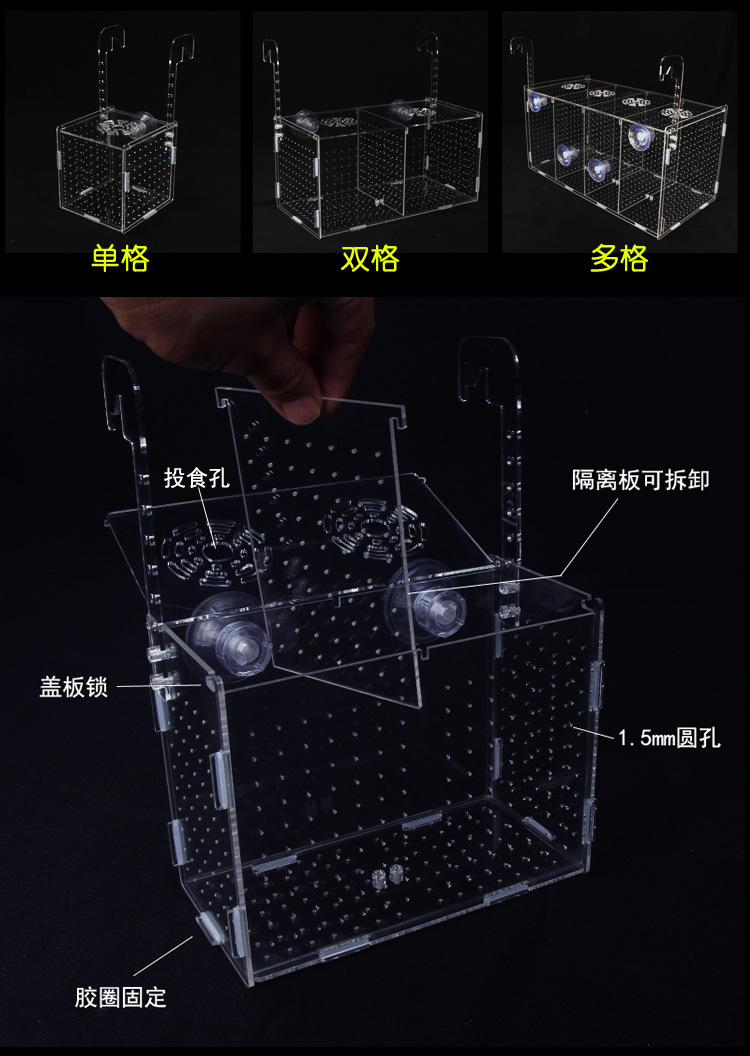 单格

双格

多格

投食孔

隔离板可拆卸

盖板锁

1.5mm圆孔

胶圈固定