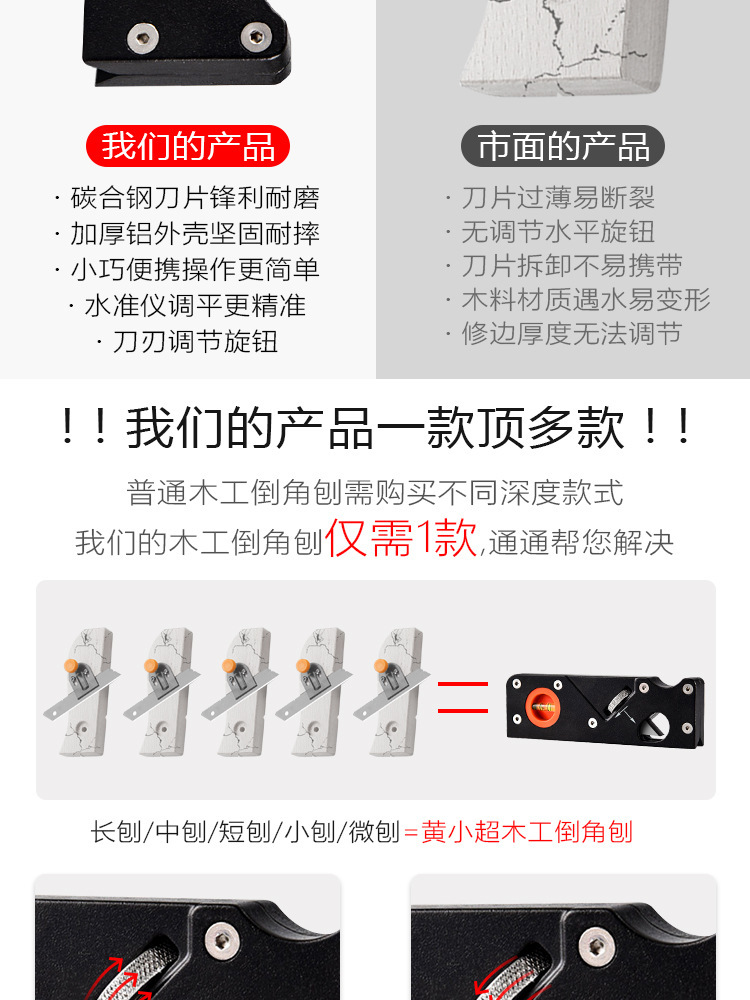 我们的产品

· 碳合钢刀片锋利耐磨
· 加厚铝外壳坚固耐摔
· 小巧便携操作更简单
· 水准仪调平更精准
· 刀刃调节旋钮

市面的产品

· 刀片过薄易断裂
· 无调节水平旋钮
· 刀片拆卸不易携带
· 木料材质遇水易变形
· 修边厚度无法调节

！！我们的产品一款顶多款！！

普通木工倒角刨需购买不同深度款式
我们的木工倒角刨仅需1款,通通帮您解决

长刨/中刨/短刨/小刨/微刨=黄小超木工倒角刨