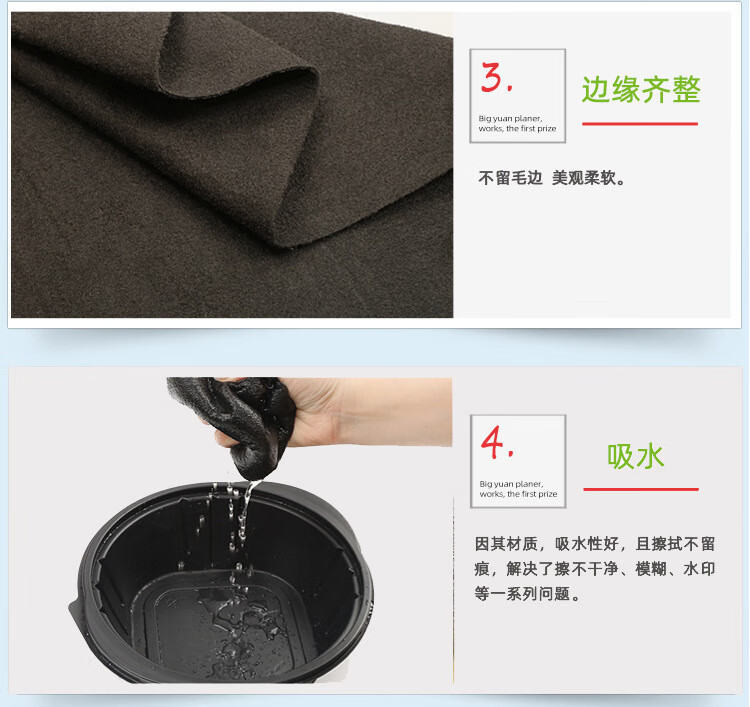 3.

Big yuan planer, works, the first prize

边缘齐整

不留毛边 美观柔软。

4.

Big yuan planer, works, the first prize

吸水

因其材质，吸水性好，且擦拭不留痕，解决了擦不干净、模糊、水印等一系列问题。