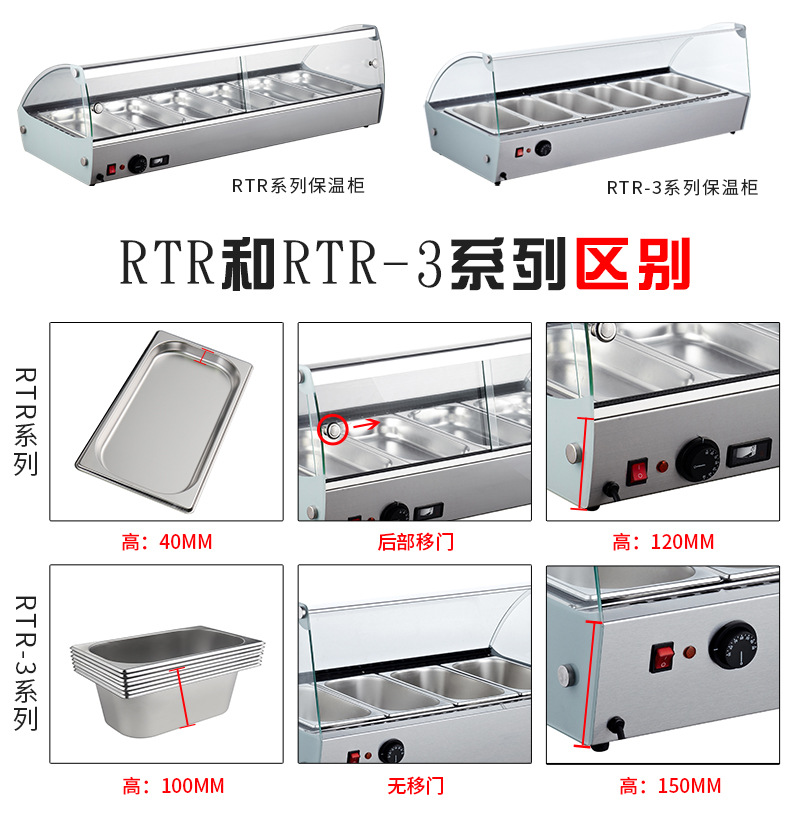 RTR系列保温柜

RTR-3系列保温柜

RTR和RTR-3系列区别

RTR系列

高：40MM

后部移门

高：120MM

RTR-3系列

高：100MM

无移门

高：150MM