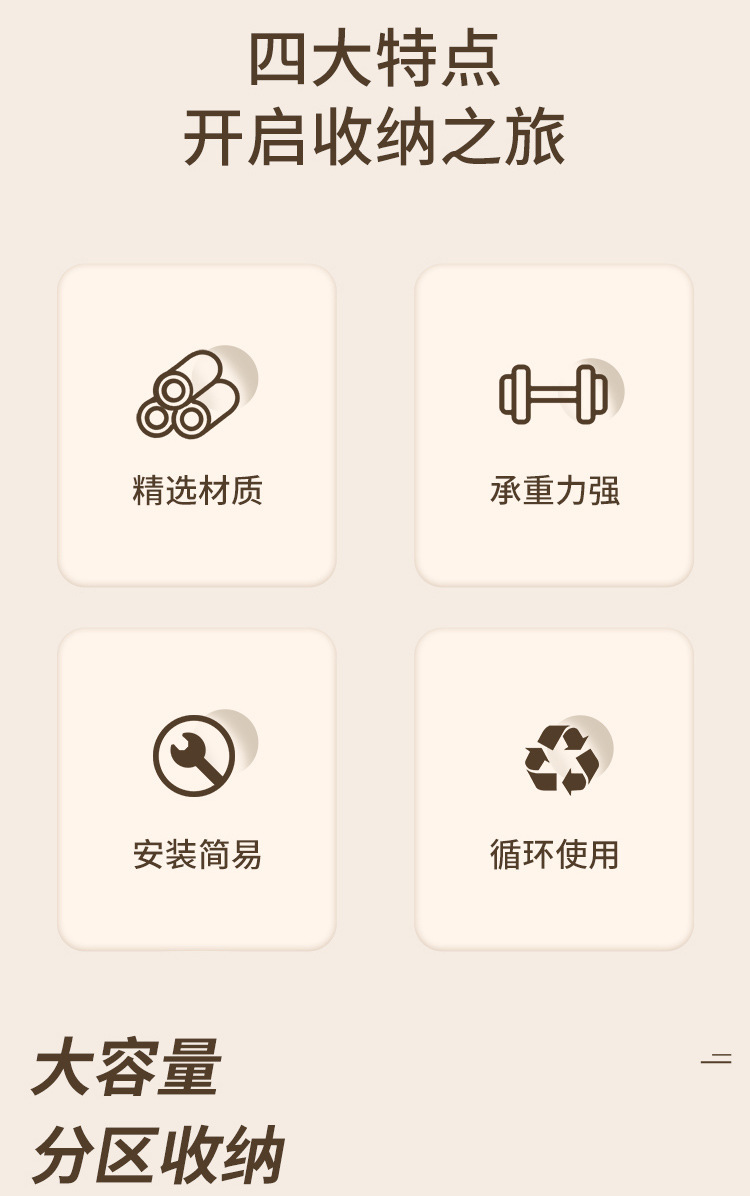 四大特点
开启收纳之旅

精选材质

承重力强

安装简易

循环使用

大容量
分区收纳