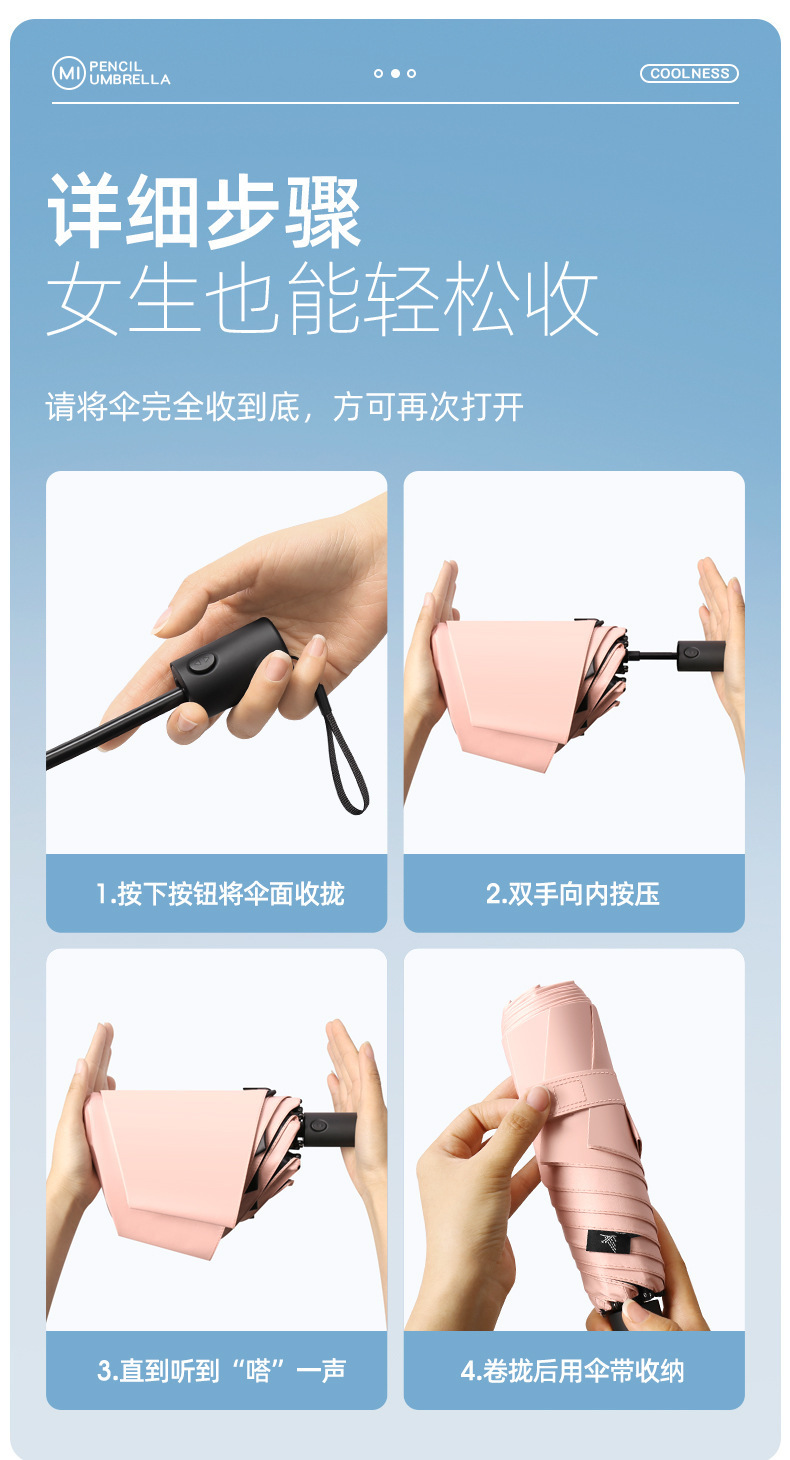 MI PENCIL UMBRELLA

COOLNESS

详细步骤
女生也能轻松收

请将伞完全收到底，方可再次打开

1.按下按钮将伞面收拢

2.双手向内按压

3.直到听到“嗒”一声

4.卷拢后用伞带收纳